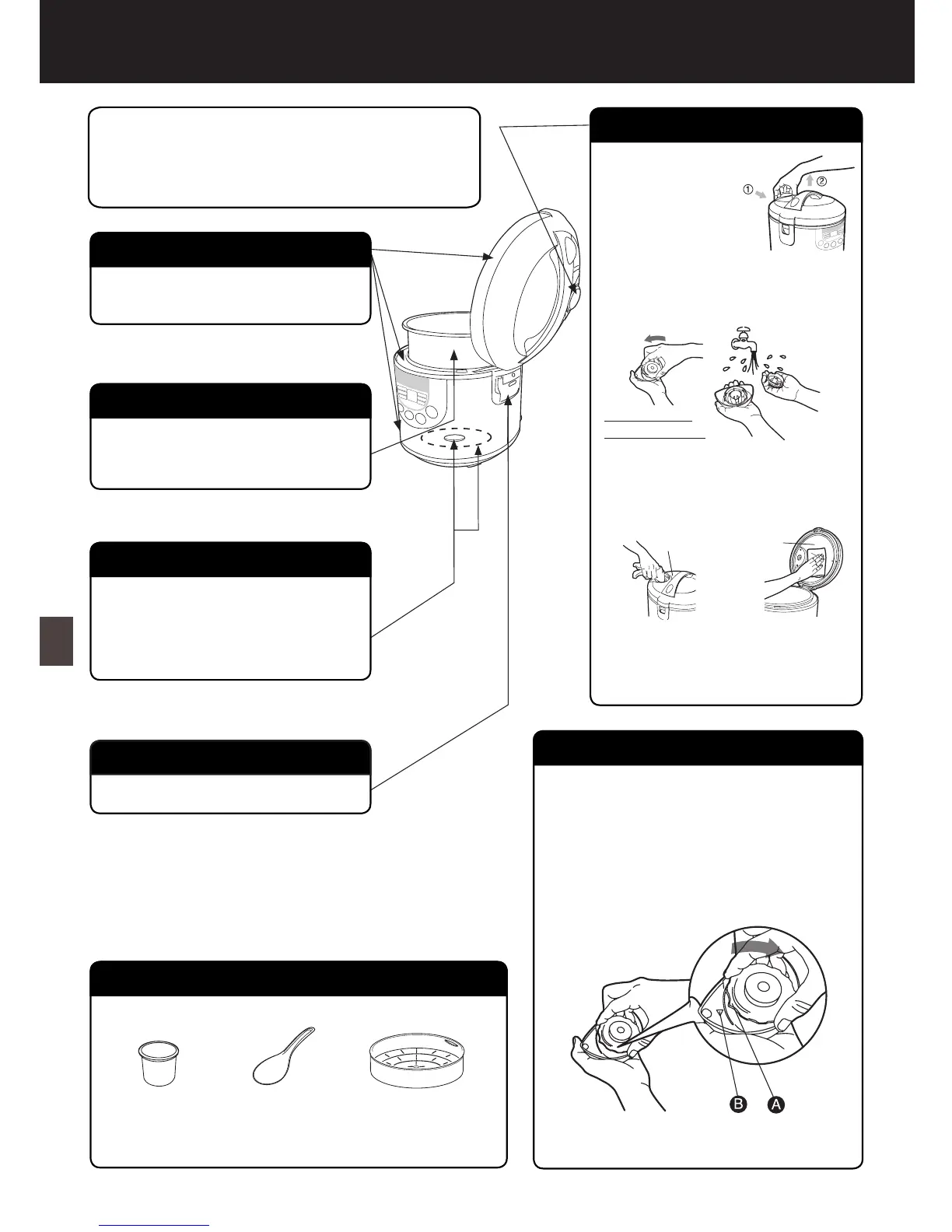 ①
②
Ⓑ
Ⓐ