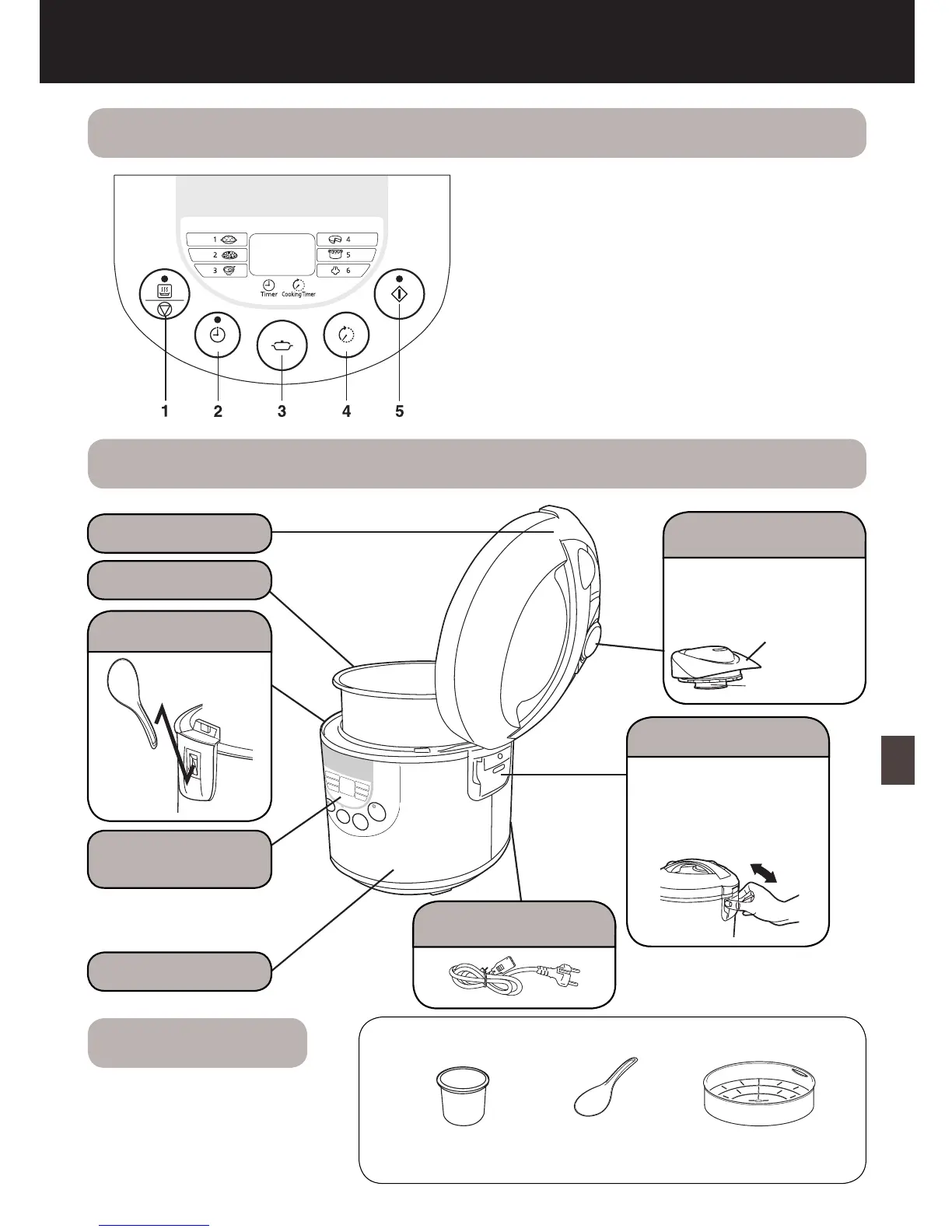 1
2
3
4
5
6
Timer
Cooking Timer
1 2 3 4 5