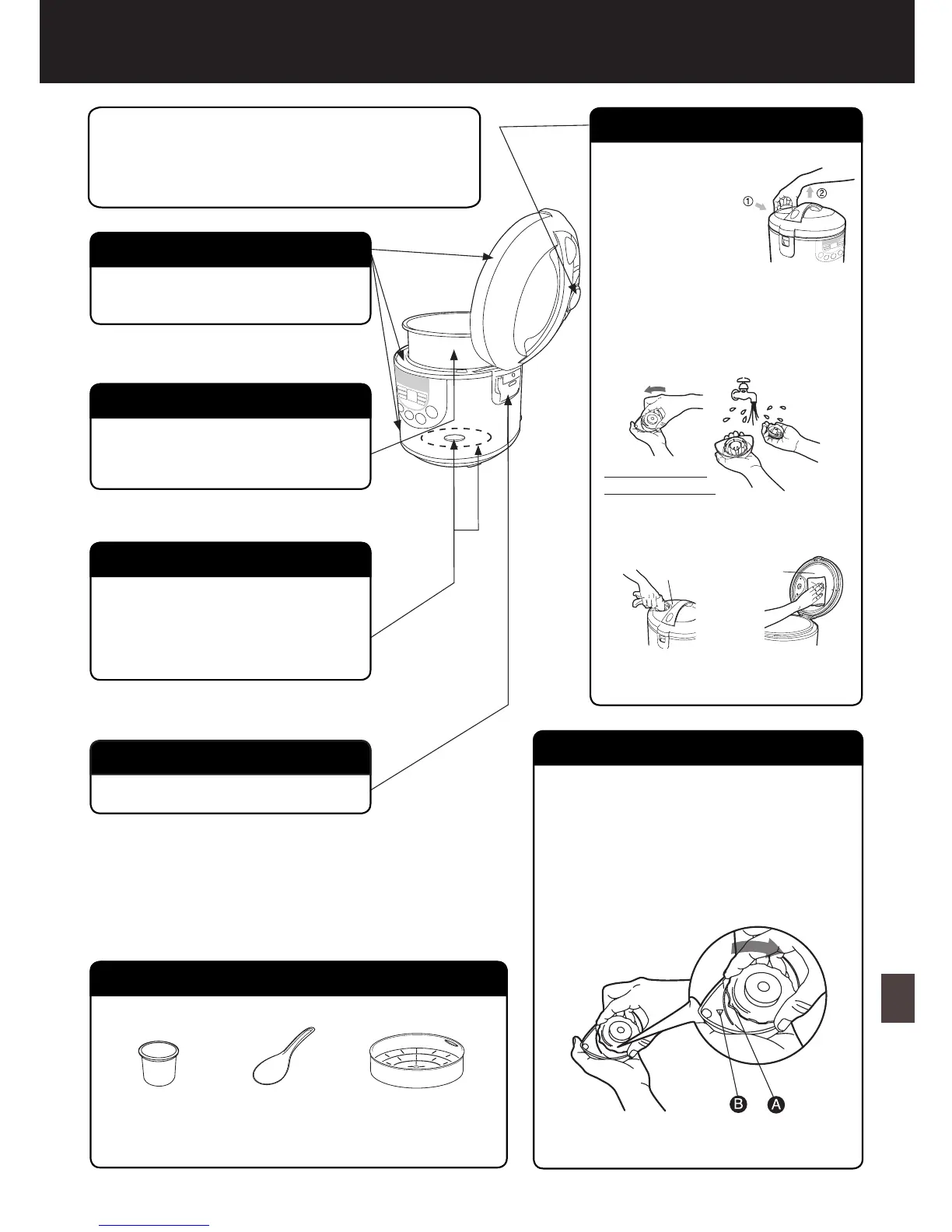 ①
②
Ⓑ
Ⓐ