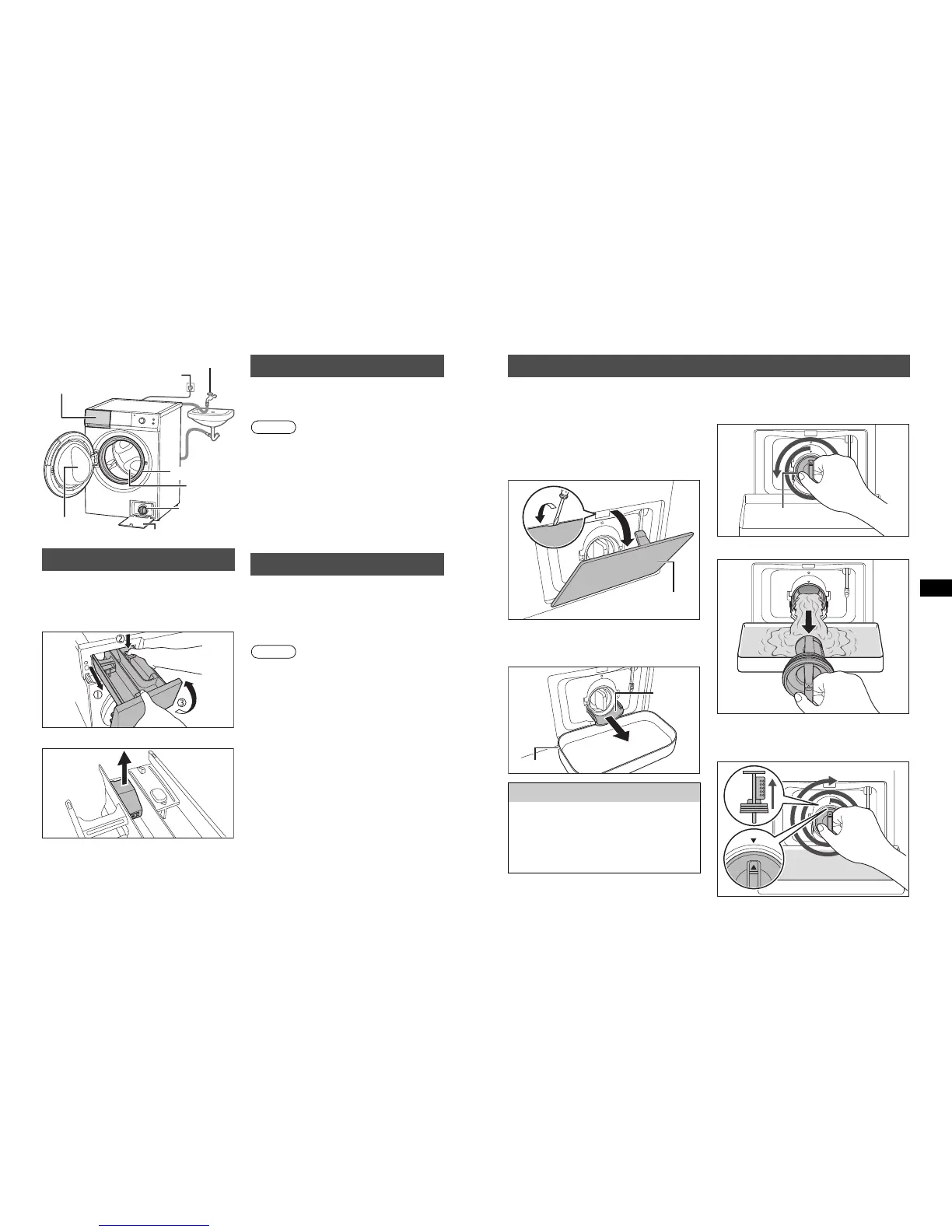 ①
②
③