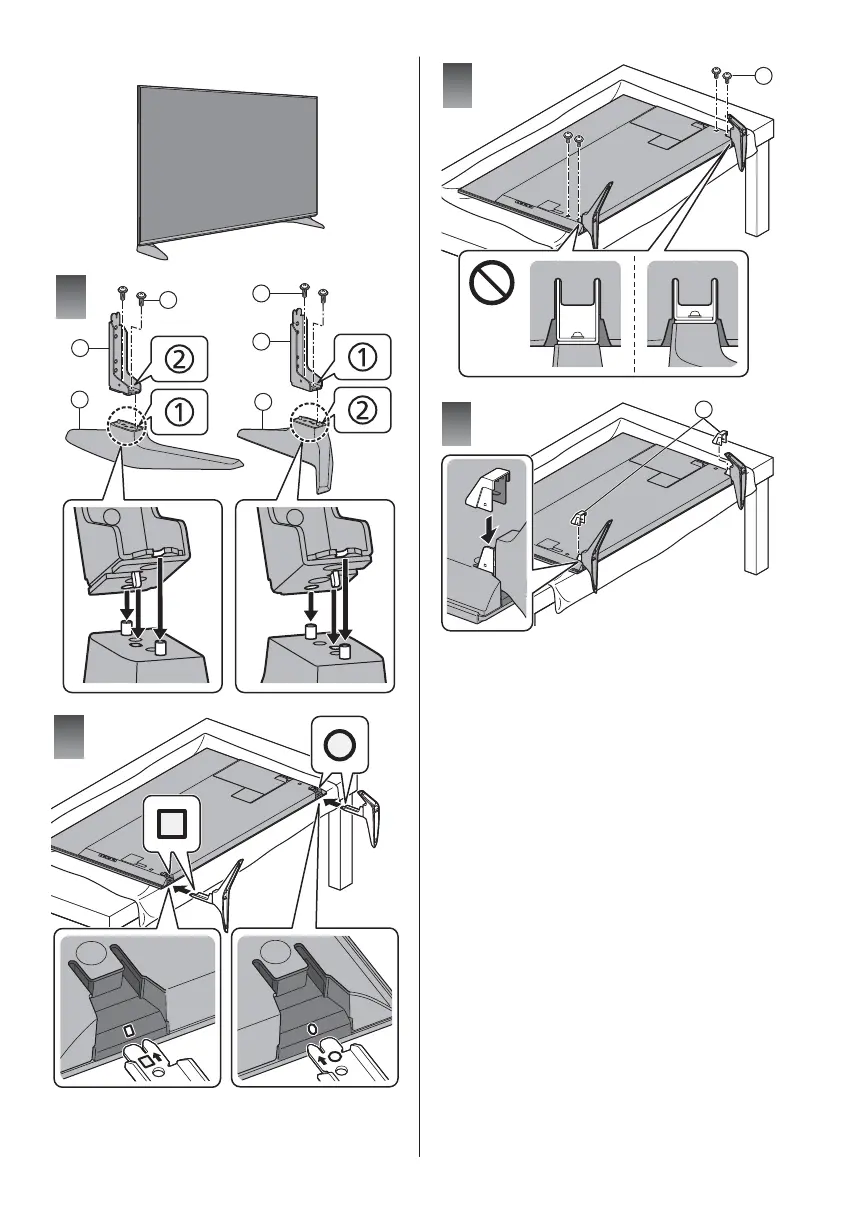 ②
①
①
②