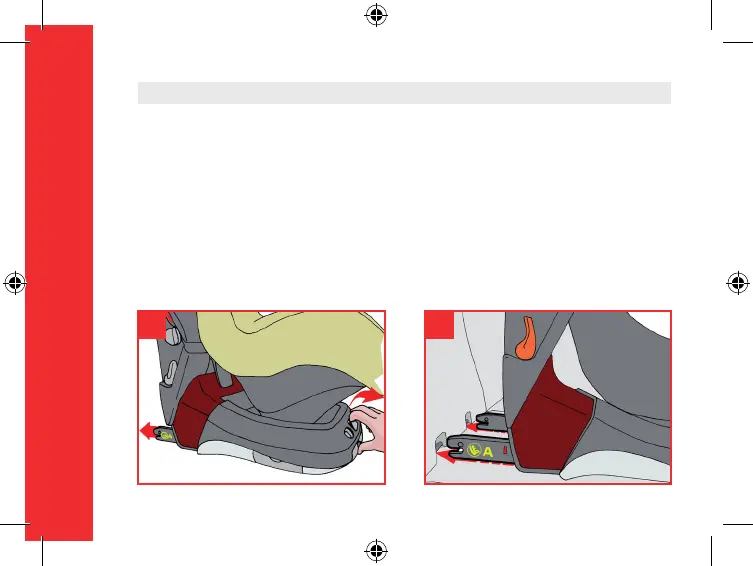 A