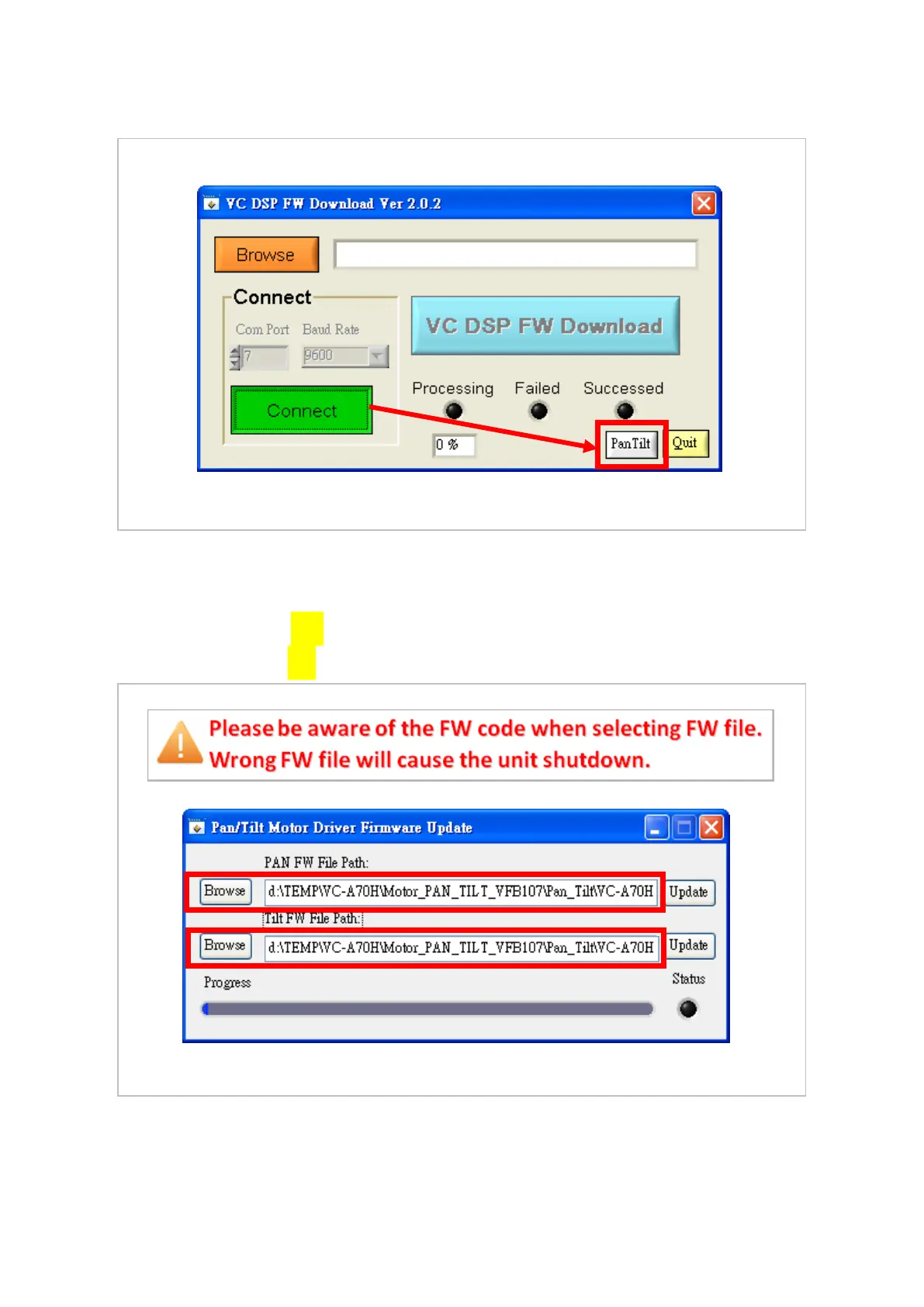 VC DSP FW Download Ver 2.0.2

Browse

Connect

Com Port Baud Rate

7 9600

Connect

VC DSP FW Download

Processing Failed Successed

0 %

PanTilt Quit

Please be aware of the FW code when selecting FW file.
Wrong FW file will cause the unit shutdown.

Pan/Tilt Motor Driver Firmware Update

PAN FW File Path:

Browse d:\TEMP\VC-A70H\Motor_PAN_TILT_VFB107\Pan_Tilt\VC-A70H Update

Tilt FW File Path:

Browse d:\TEMP\VC-A70H\Motor_PAN_TILT_VFB107\Pan_Tilt\VC-A70H Update

Progress Status