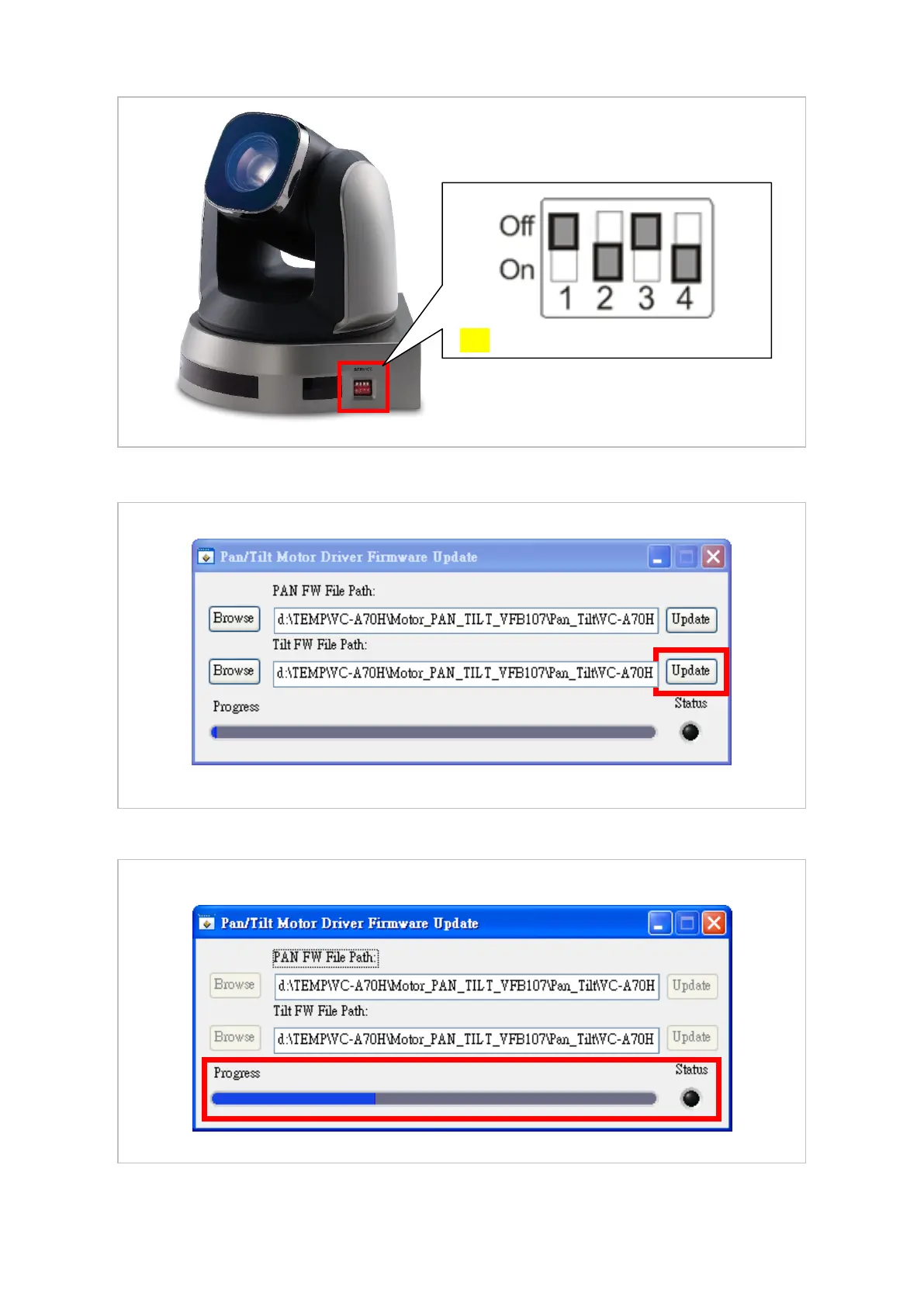 Off
On
1 2 3 4

Pan/Tilt Motor Driver Firmware Update

PAN FW File Path:

Browse

d:\TEMP\VC-A70H\Motor_PAN_TILT_VFB107\Pan_Tilt\VC-A70H

Update

Tilt FW File Path:

Browse

d:\TEMP\VC-A70H\Motor_PAN_TILT_VFB107\Pan_Tilt\VC-A70H

Update

Progress

Status

Pan/Tilt Motor Driver Firmware Update

PAN FW File Path:

Browse

d:\TEMP\VC-A70H\Motor_PAN_TILT_VFB107\Pan_Tilt\VC-A70H

Update

Tilt FW File Path:

Browse

d:\TEMP\VC-A70H\Motor_PAN_TILT_VFB107\Pan_Tilt\VC-A70H

Update

Progress

Status