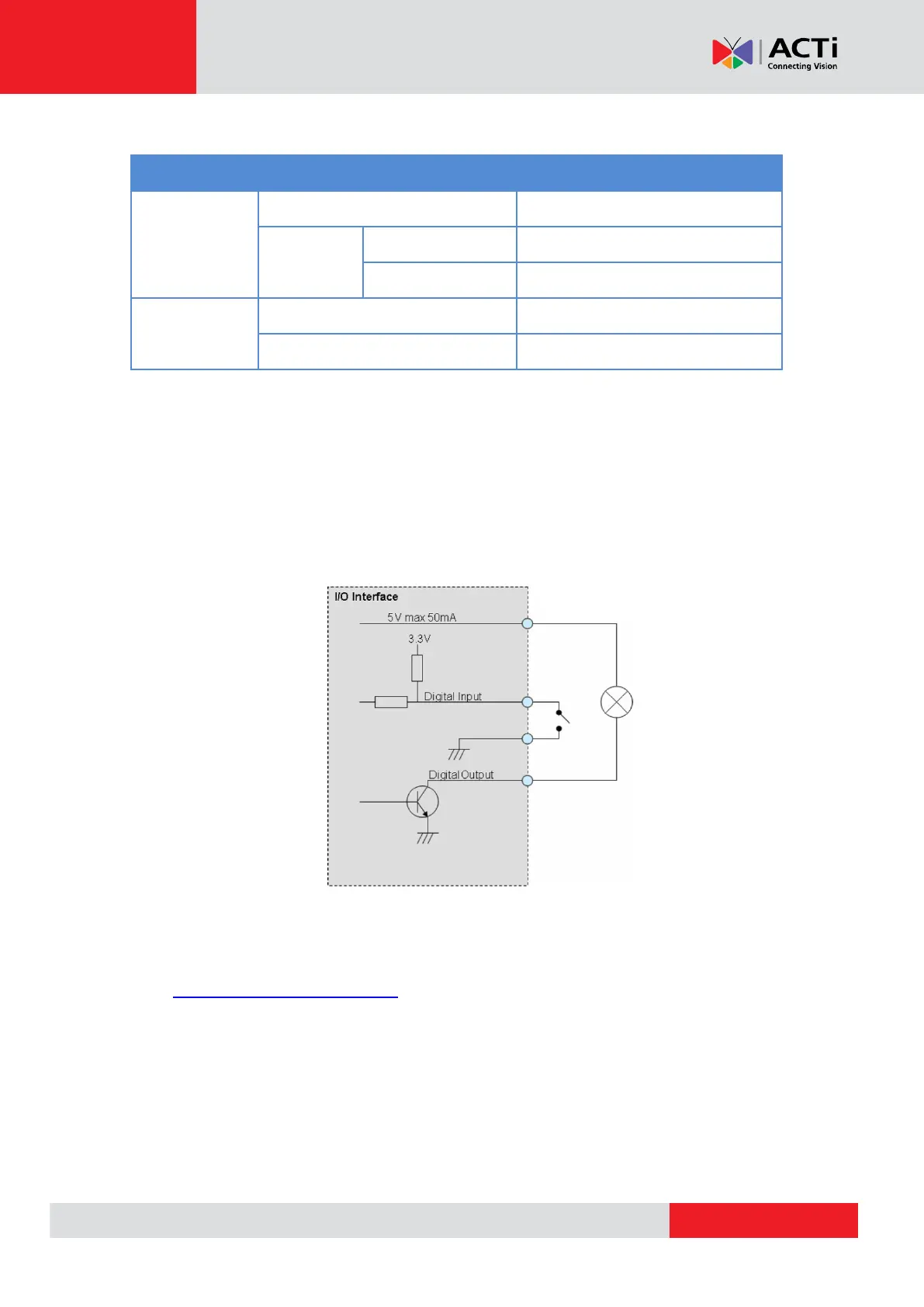 ACTi
Connecting Vision

I/O Interface
5V max 50mA
3.3V
Digital Input
Digital Output