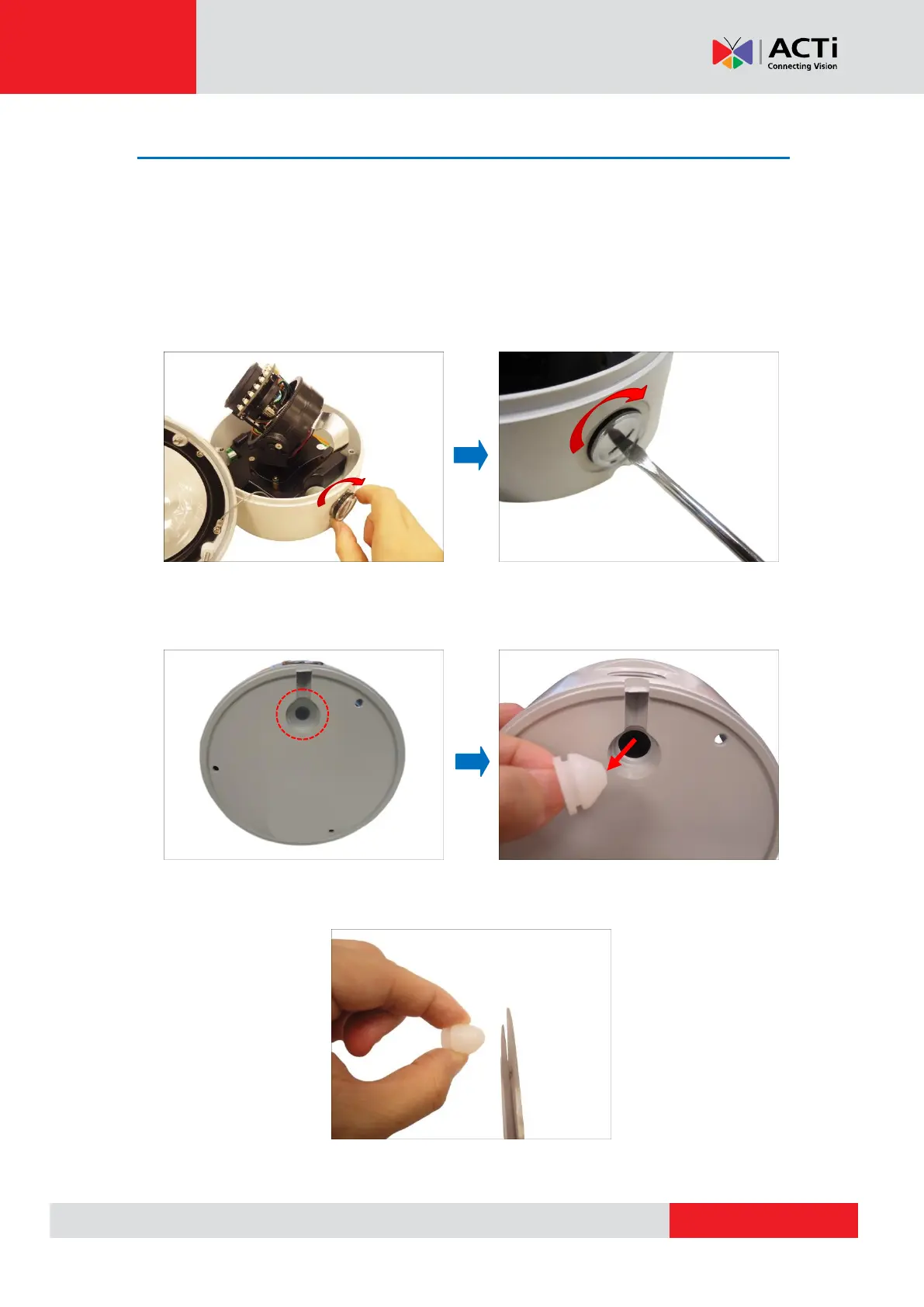 ACTi
Connecting Vision