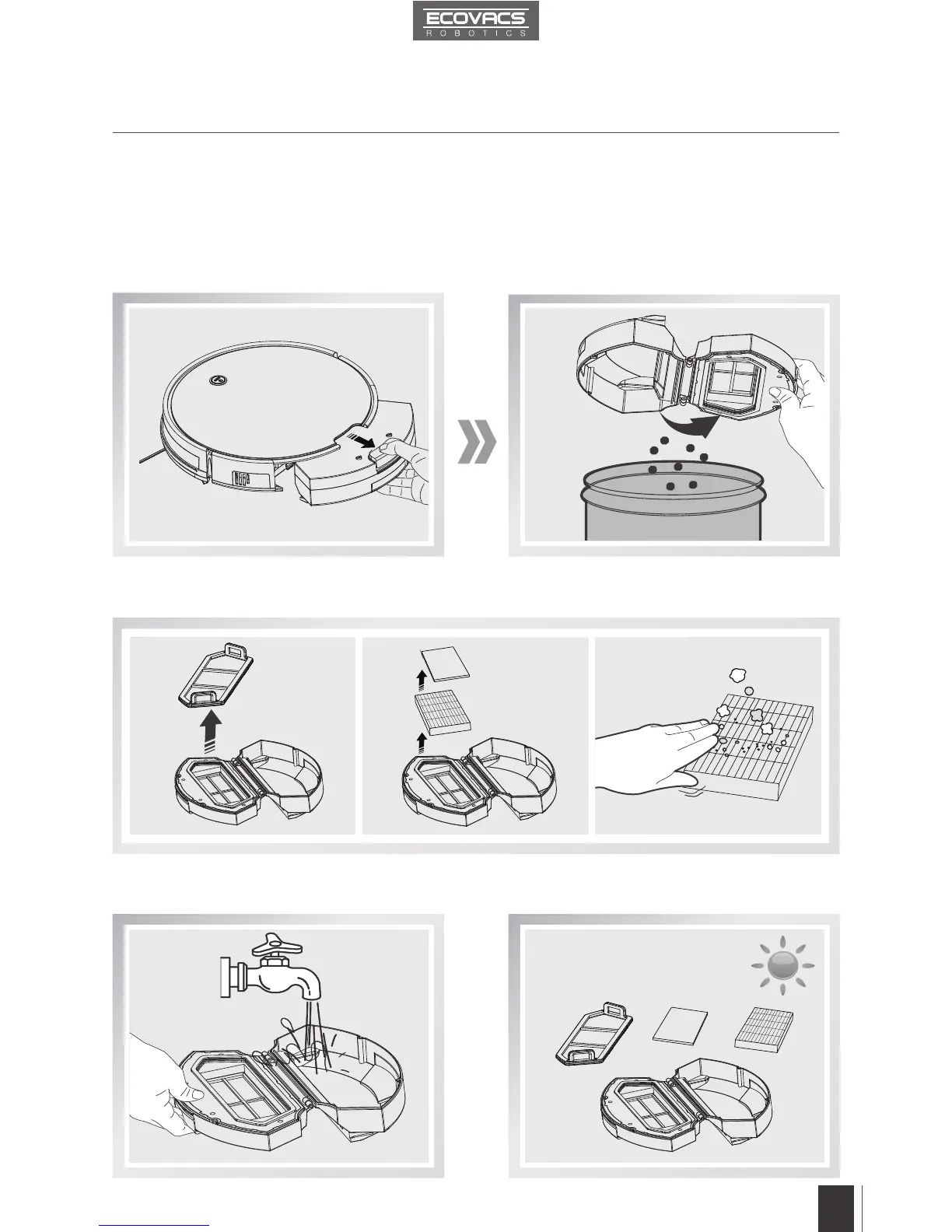 ECOVACS
ROBOTICS