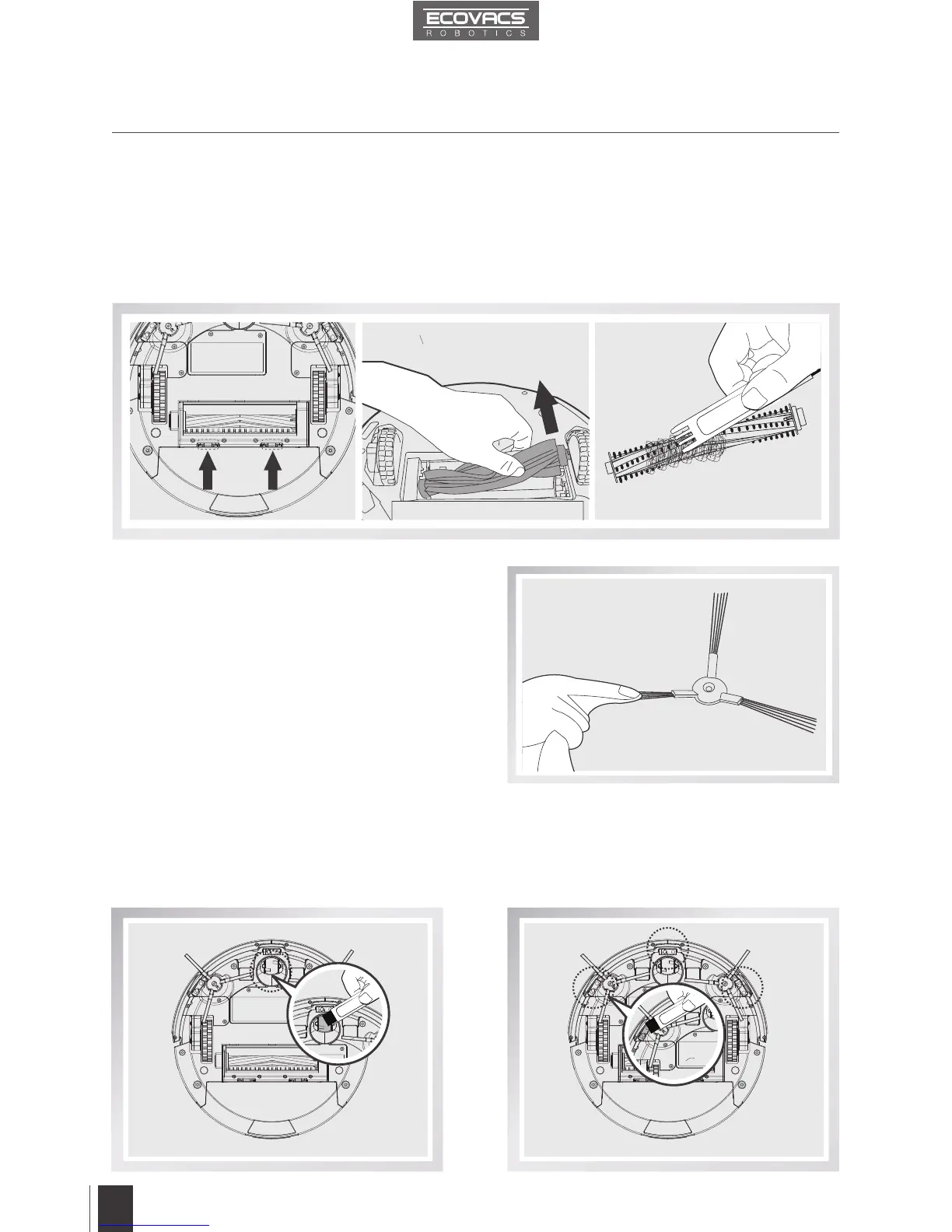 ECOVACS
ROBOTICS