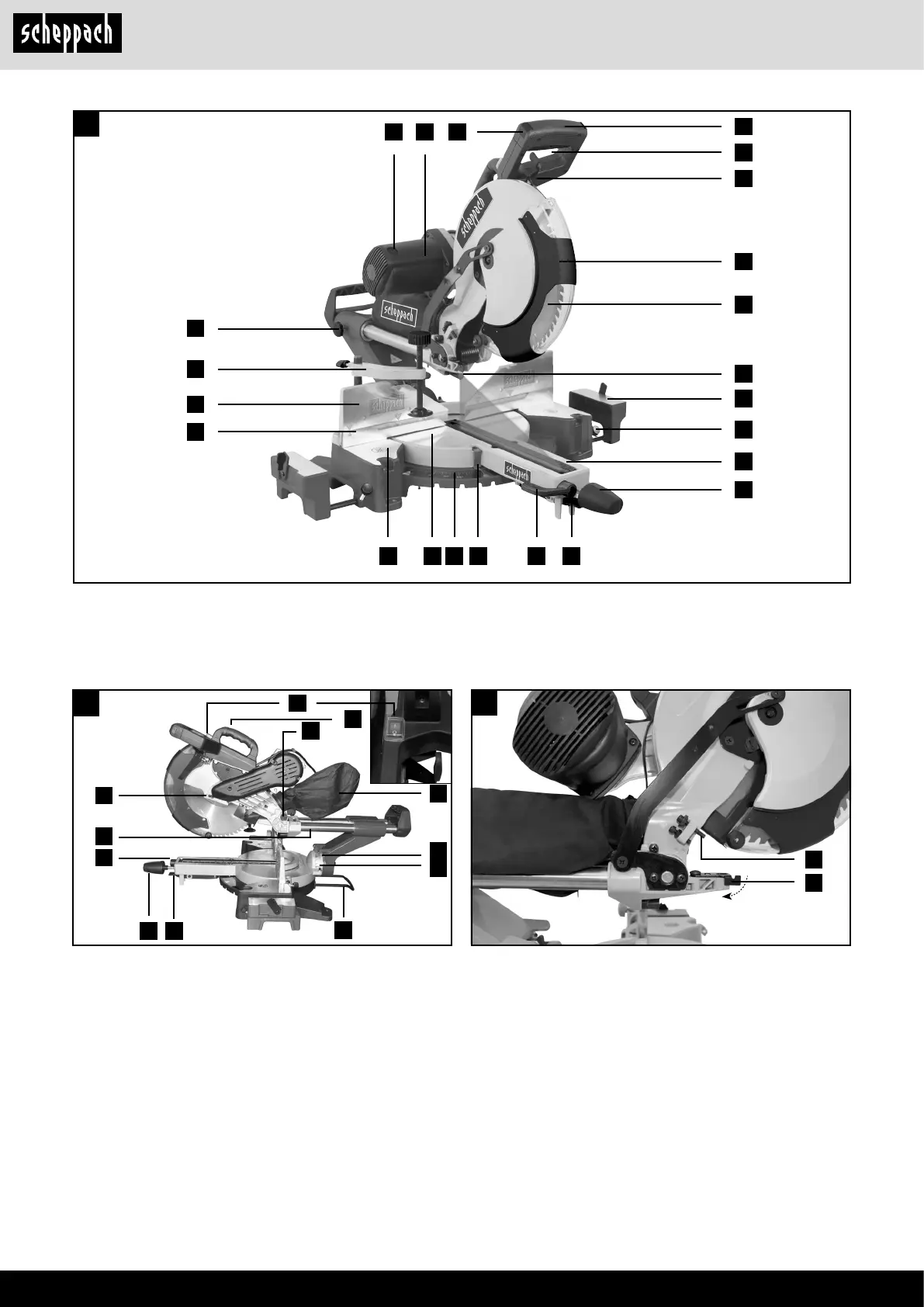 scheppach

scheppach

scheppach

scheppach

scheppach

scheppach