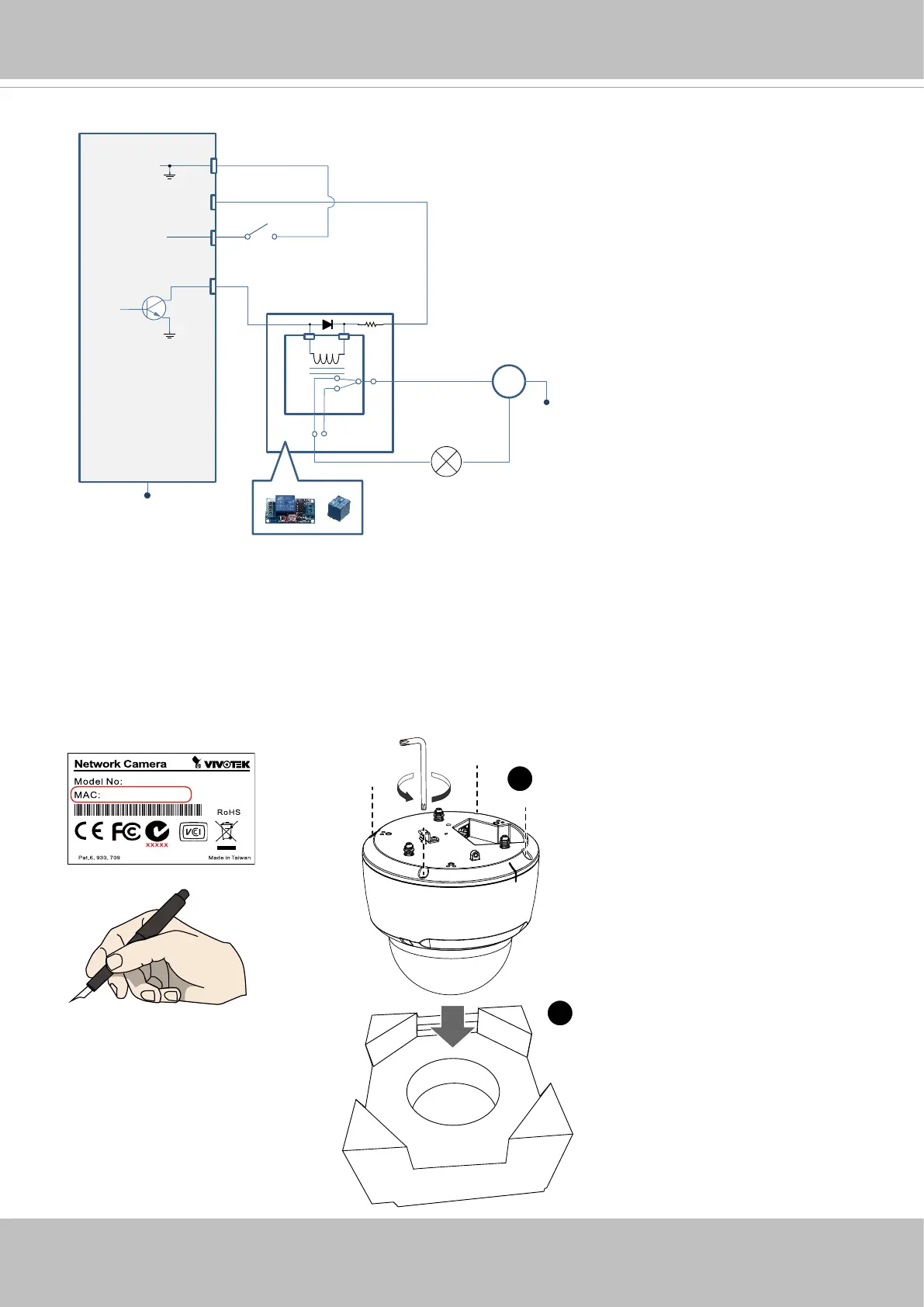 Network Camera
VIVOTEK
Model No:
MAC:
RoHS
XXXXX
Pat.6, 930, 709
Made in Taiwan