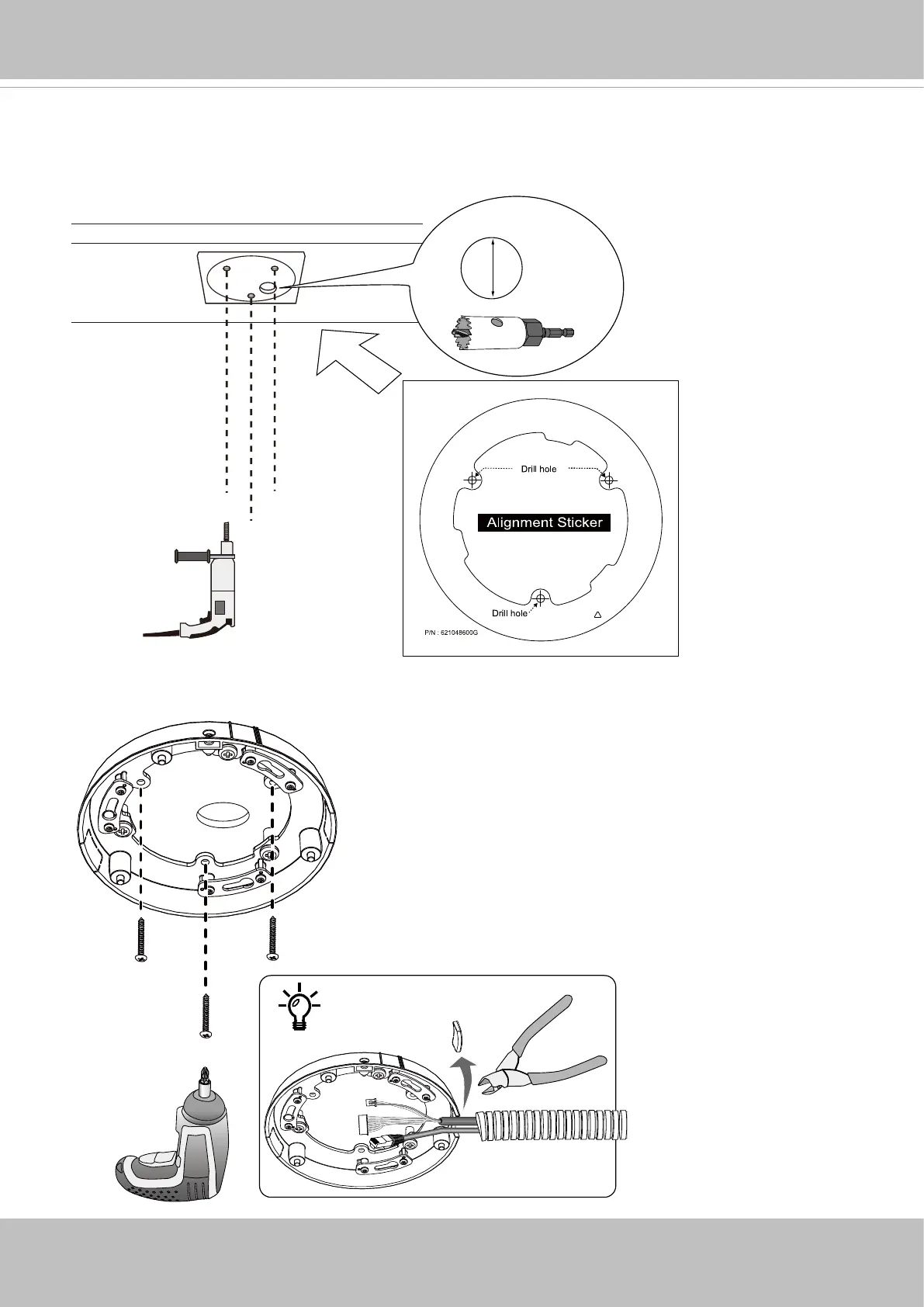 Drill hole

Alignment Sticker

Drill hole

P/N : 621048600G