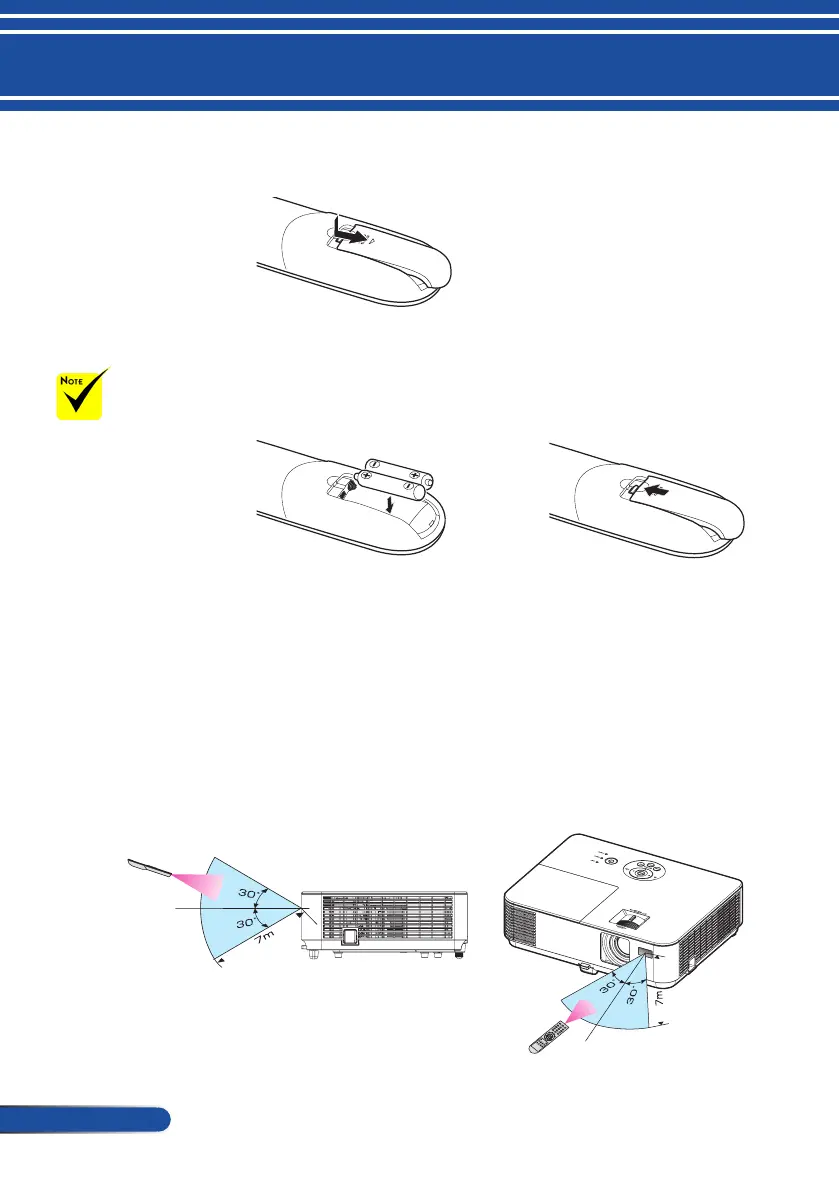 NOTE

30°
30°
7m

30°
30°
7m