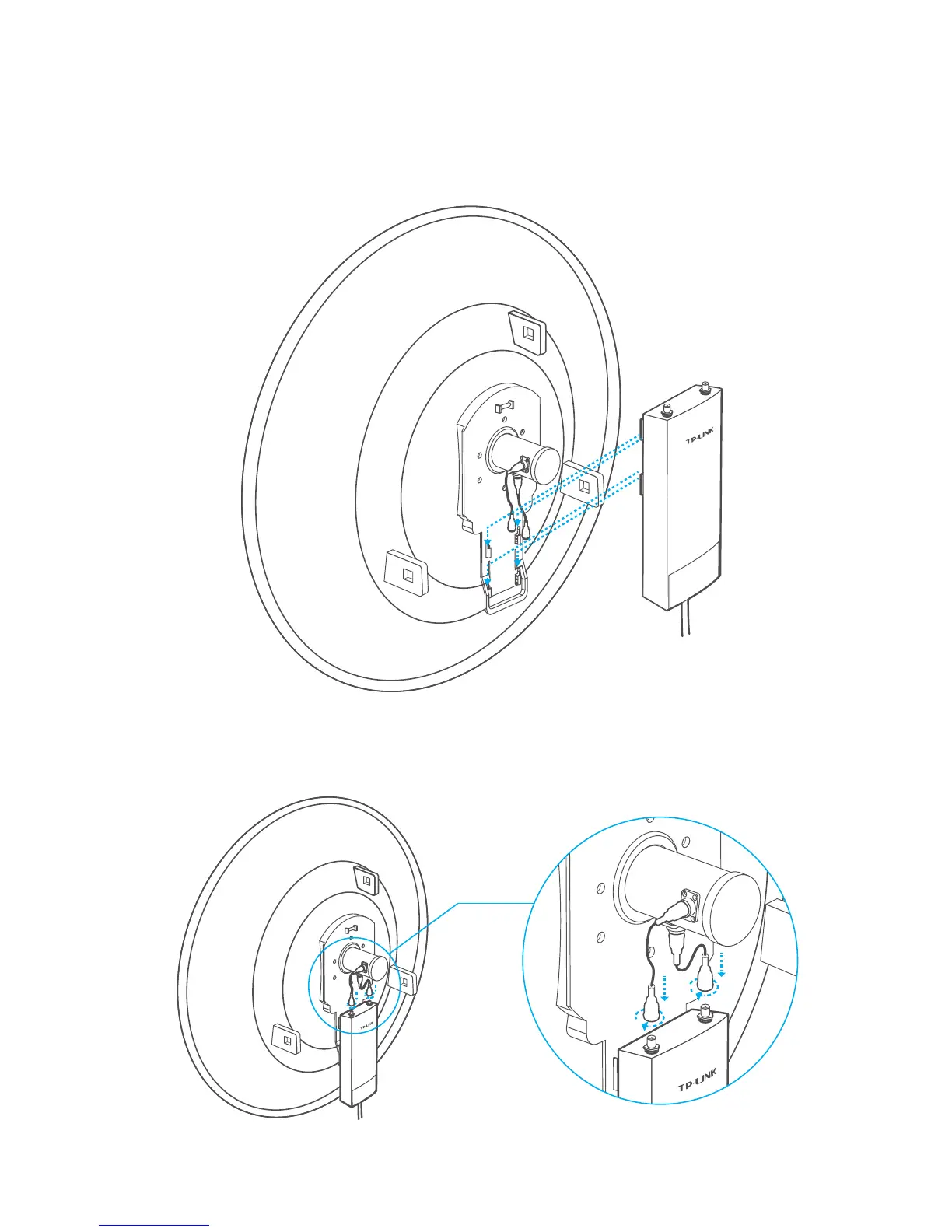 TP-LINK

TP-LINK

TP-LINK