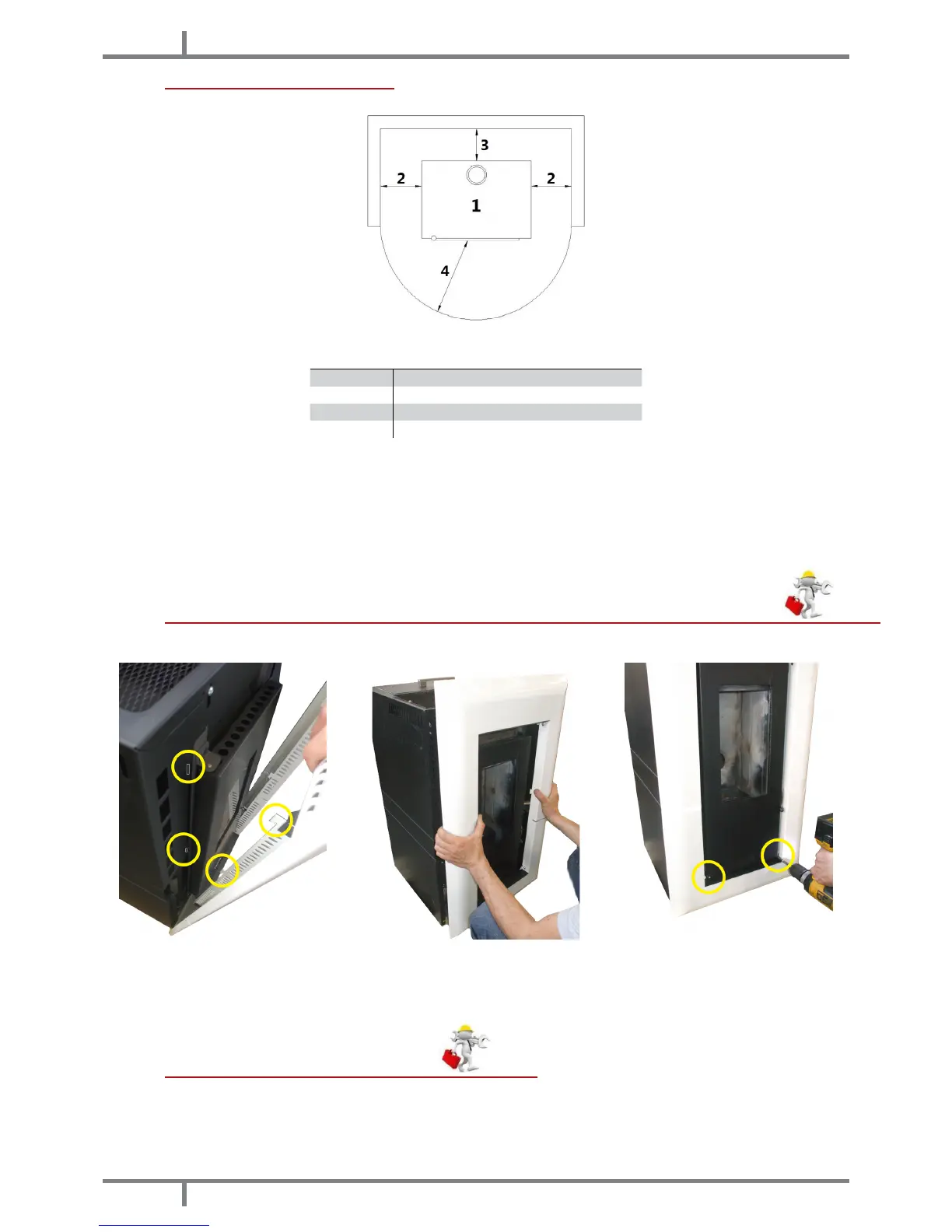 3

2

2

1

4