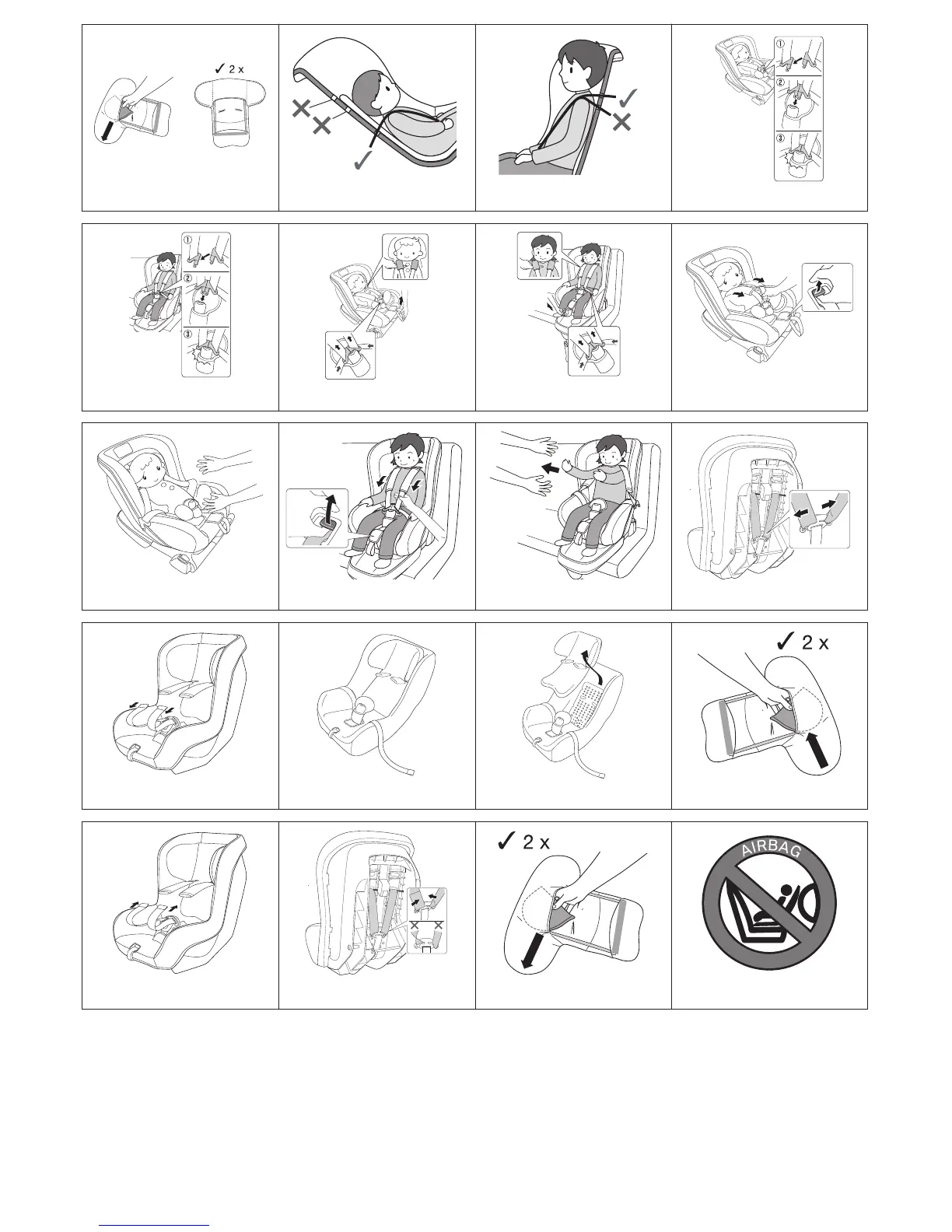 ✓ 2 x

①
②
③

①
②
③

✓ 2 x

✓ 2 x

AIRBAG