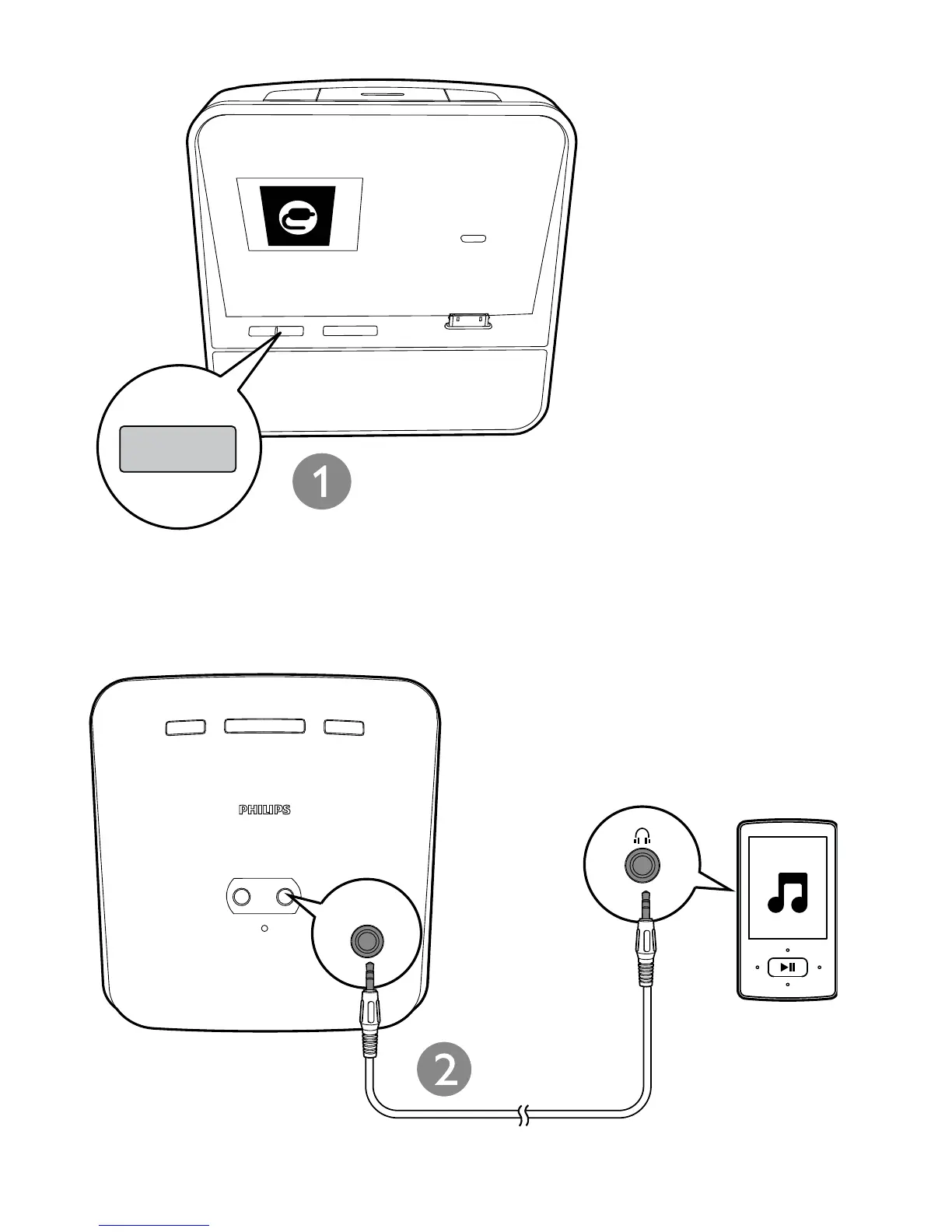 1

PHILIPS

2