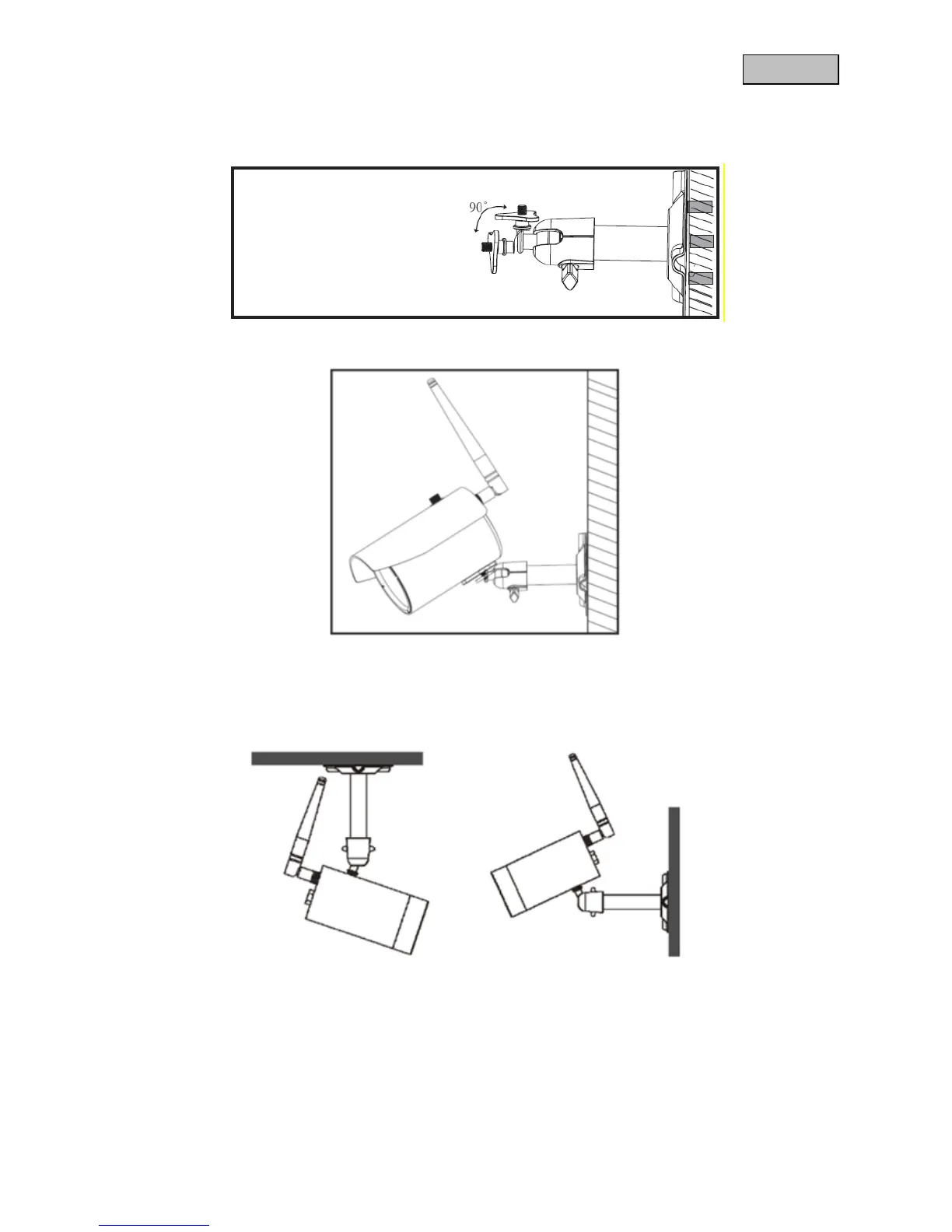 90°