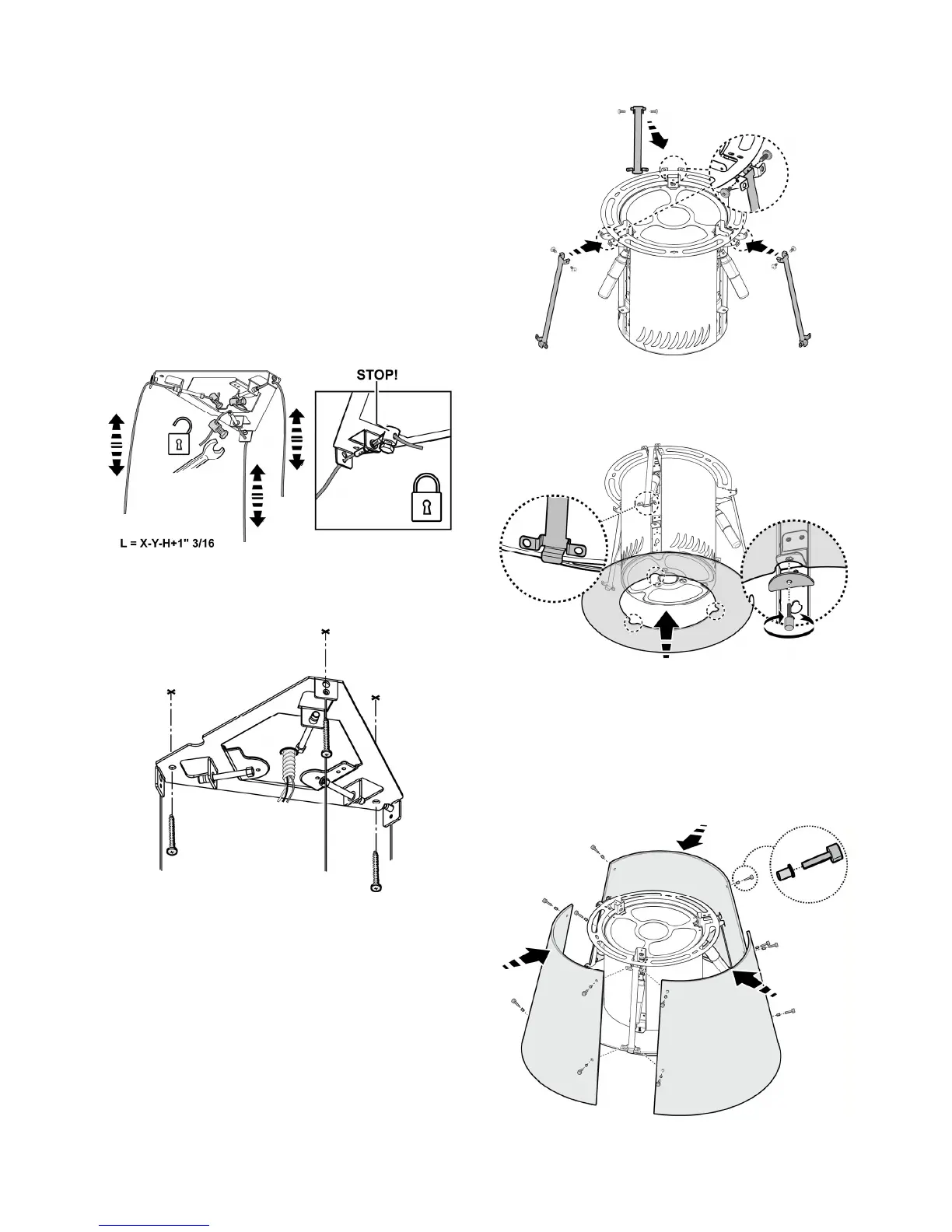 STOP!

L = X-Y-H+1" 3/16