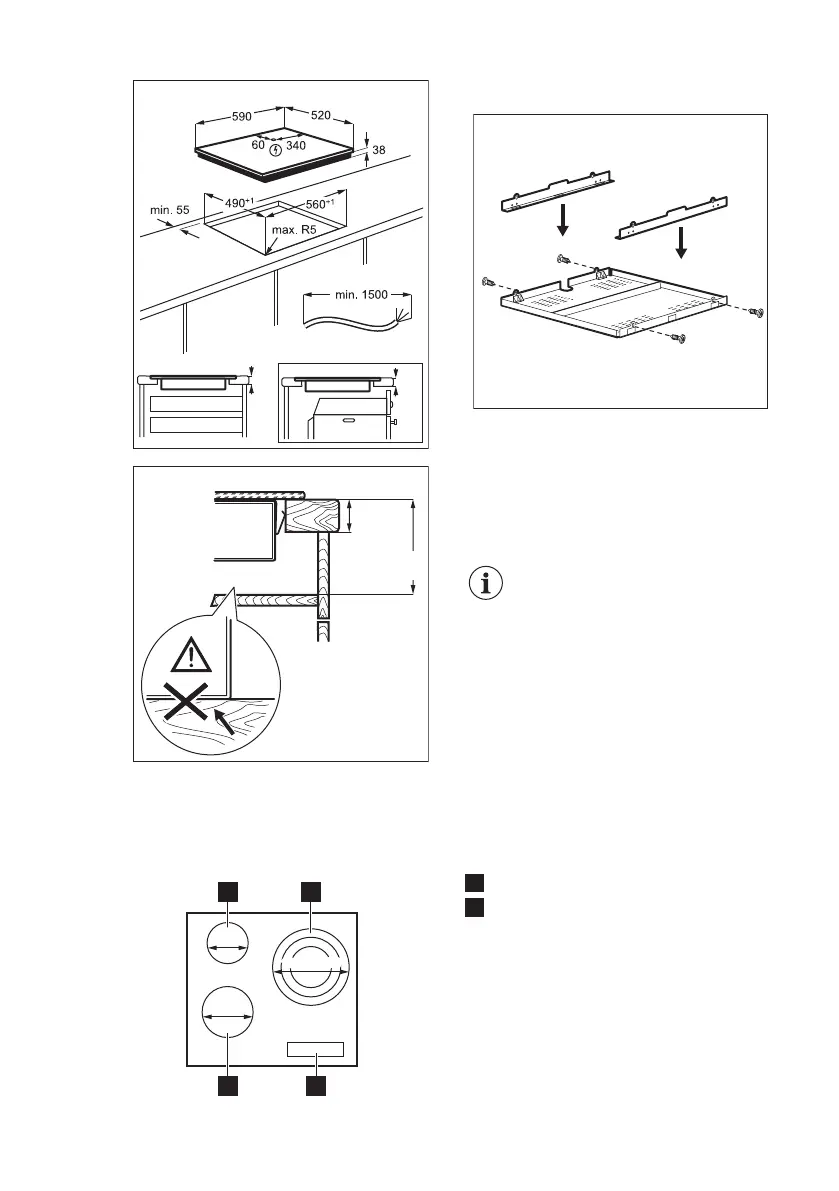 590

520

60

340

38

$490^{+1}$

$560^{+1}$

min. 55

max. R5

min. 1500