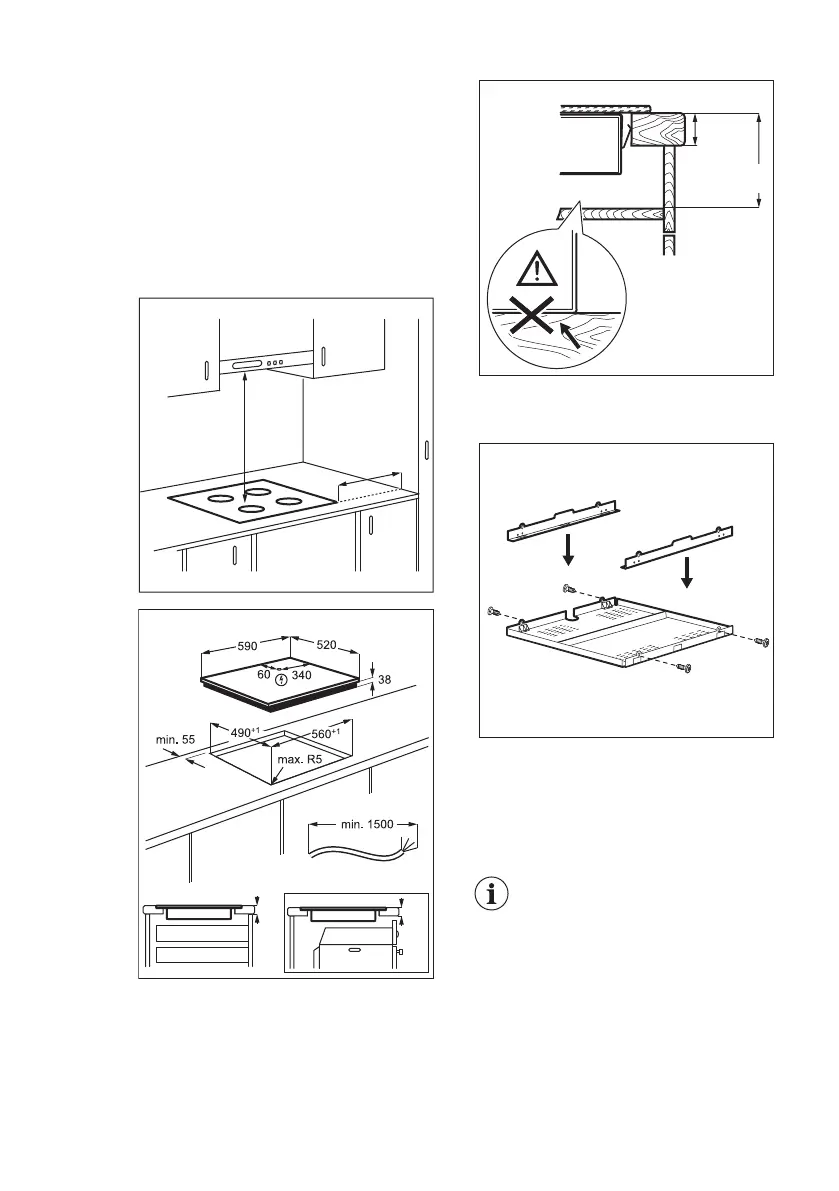 590
520
60
340
38
min. 55
$490^{+1}$
$560^{+1}$
max. R5
min. 1500