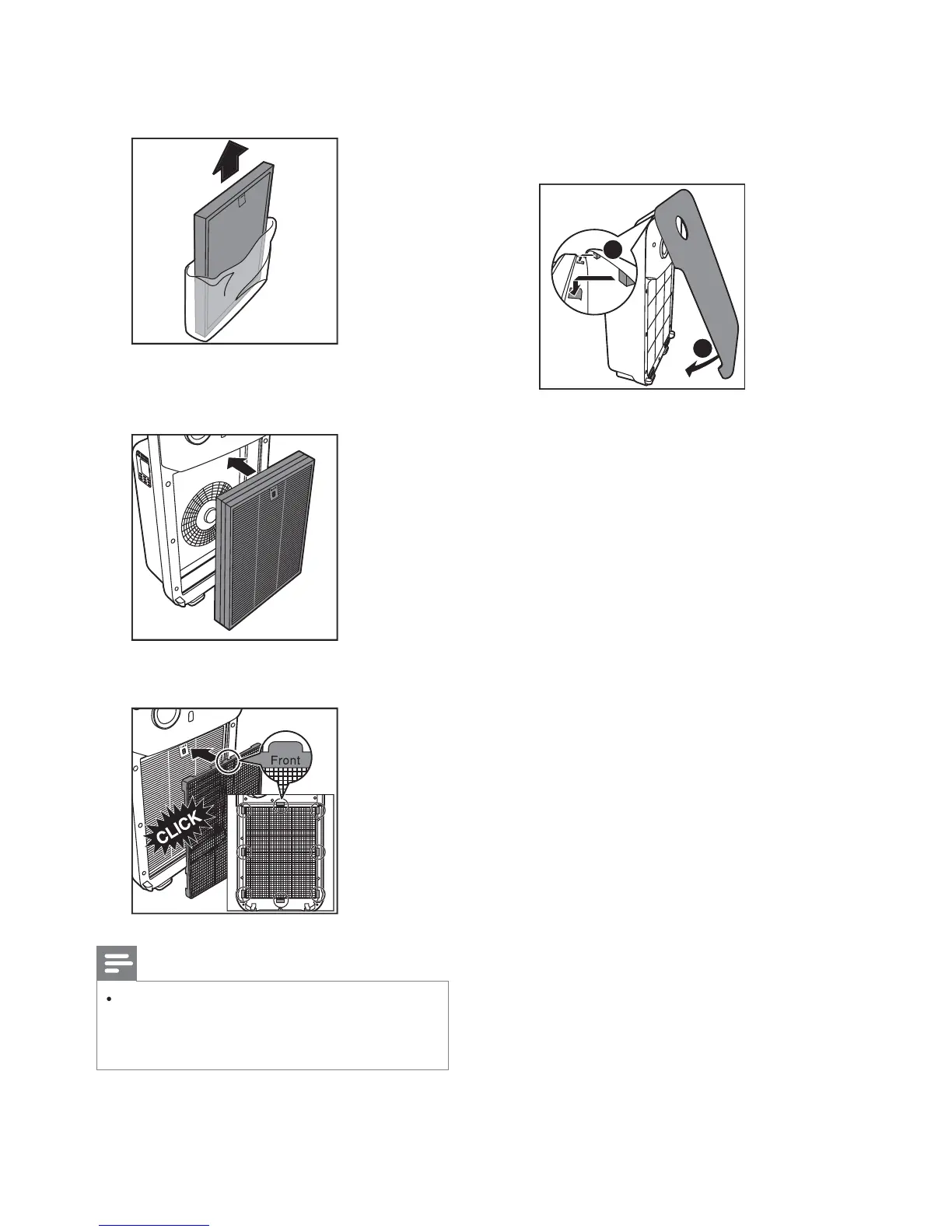 Front

CLICK