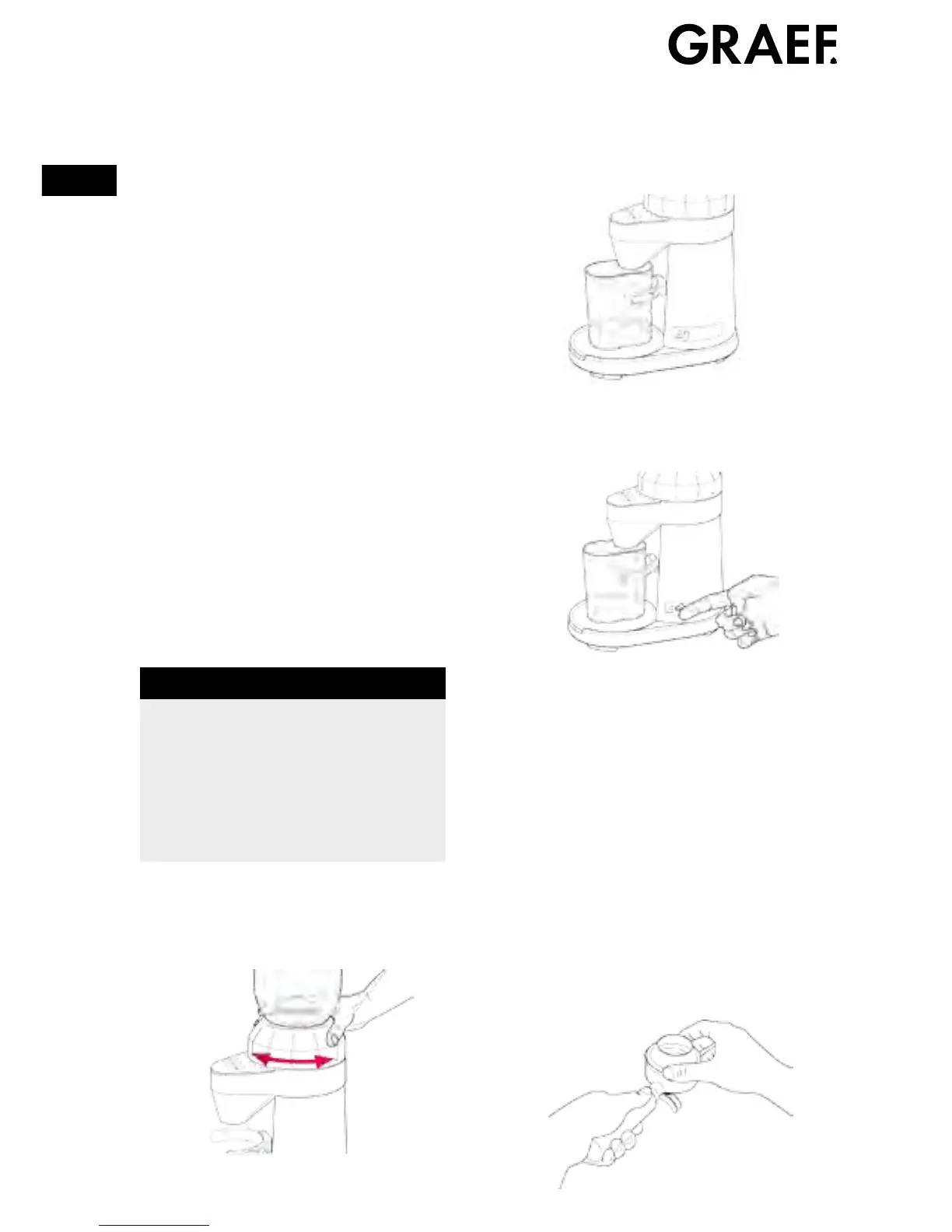 GRAEF.