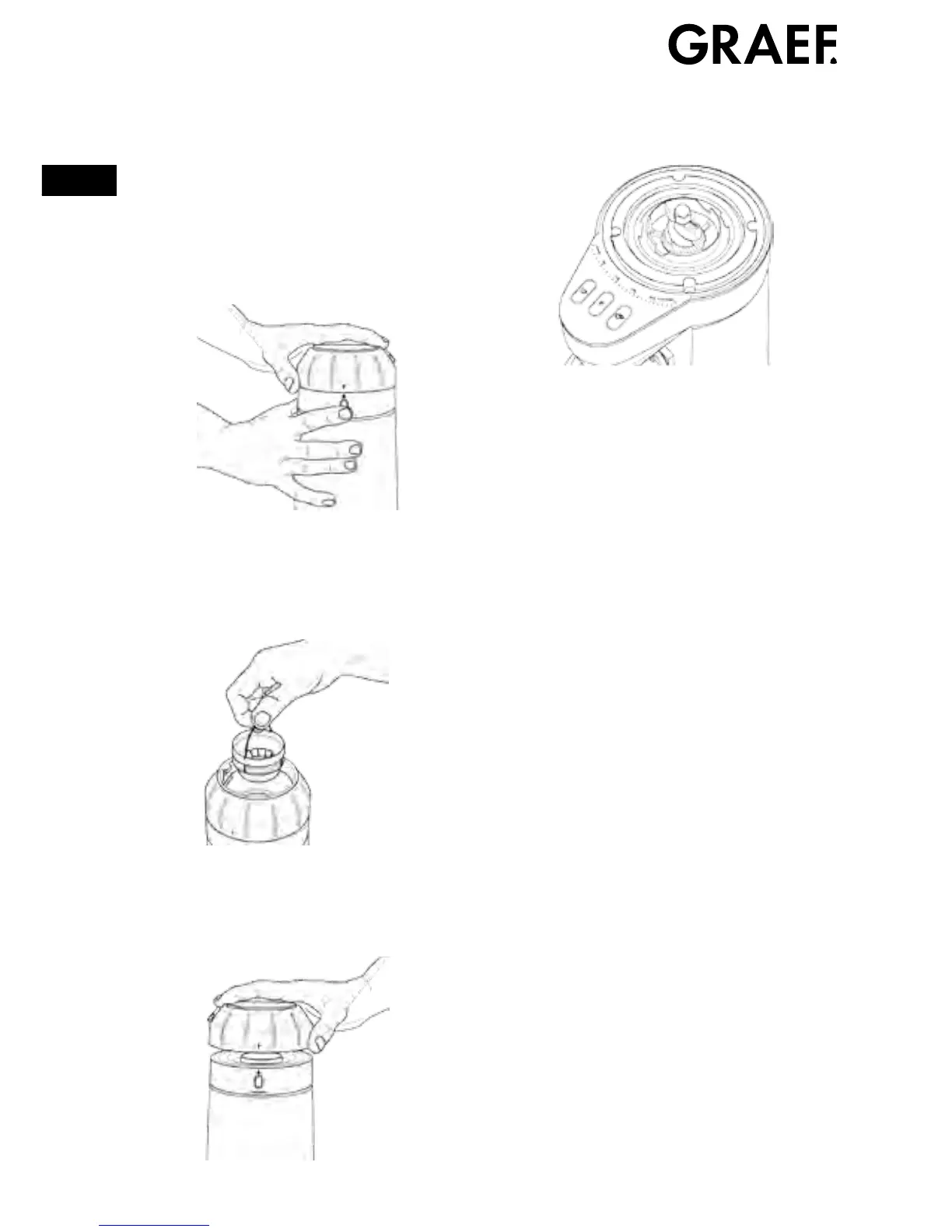 GRAEF.