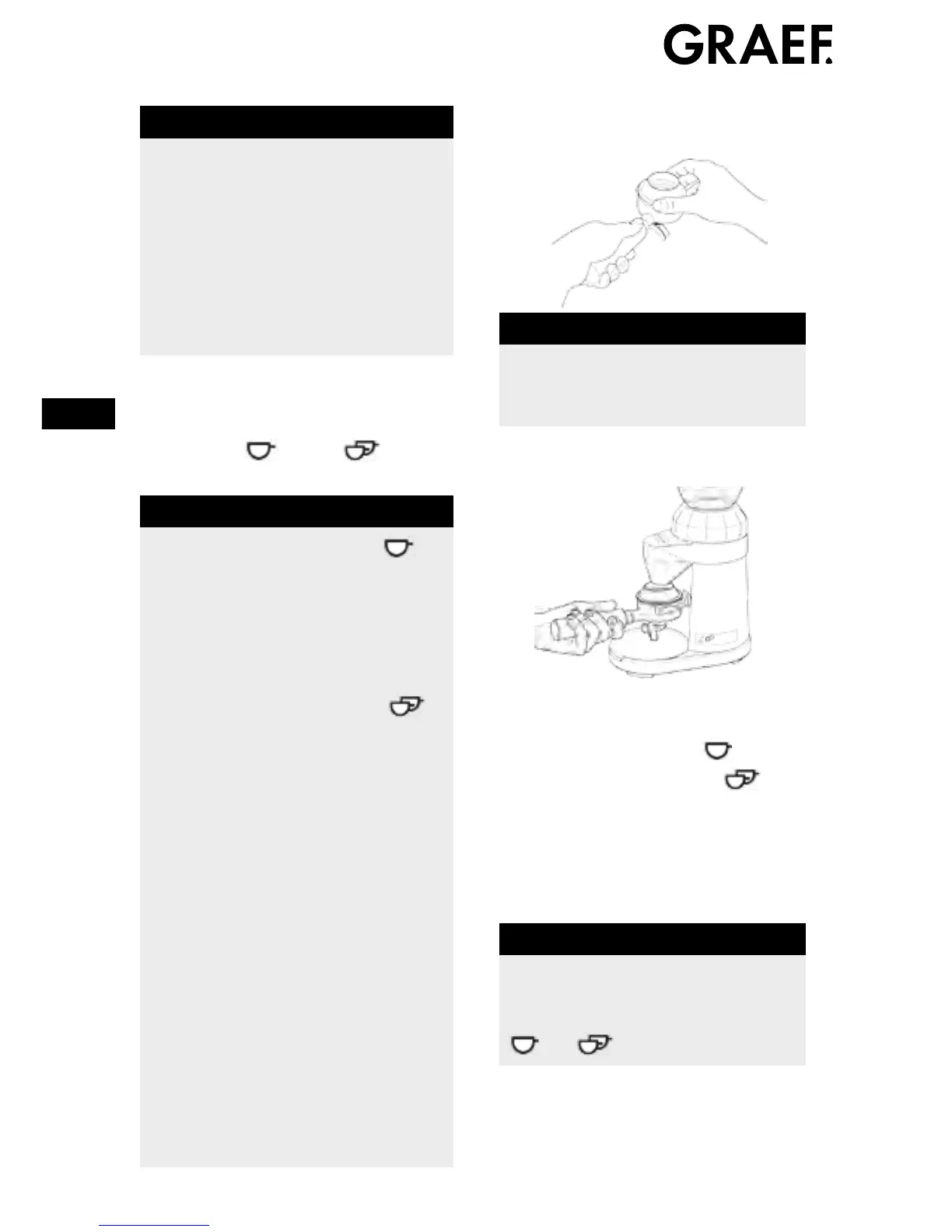 GRAEF.