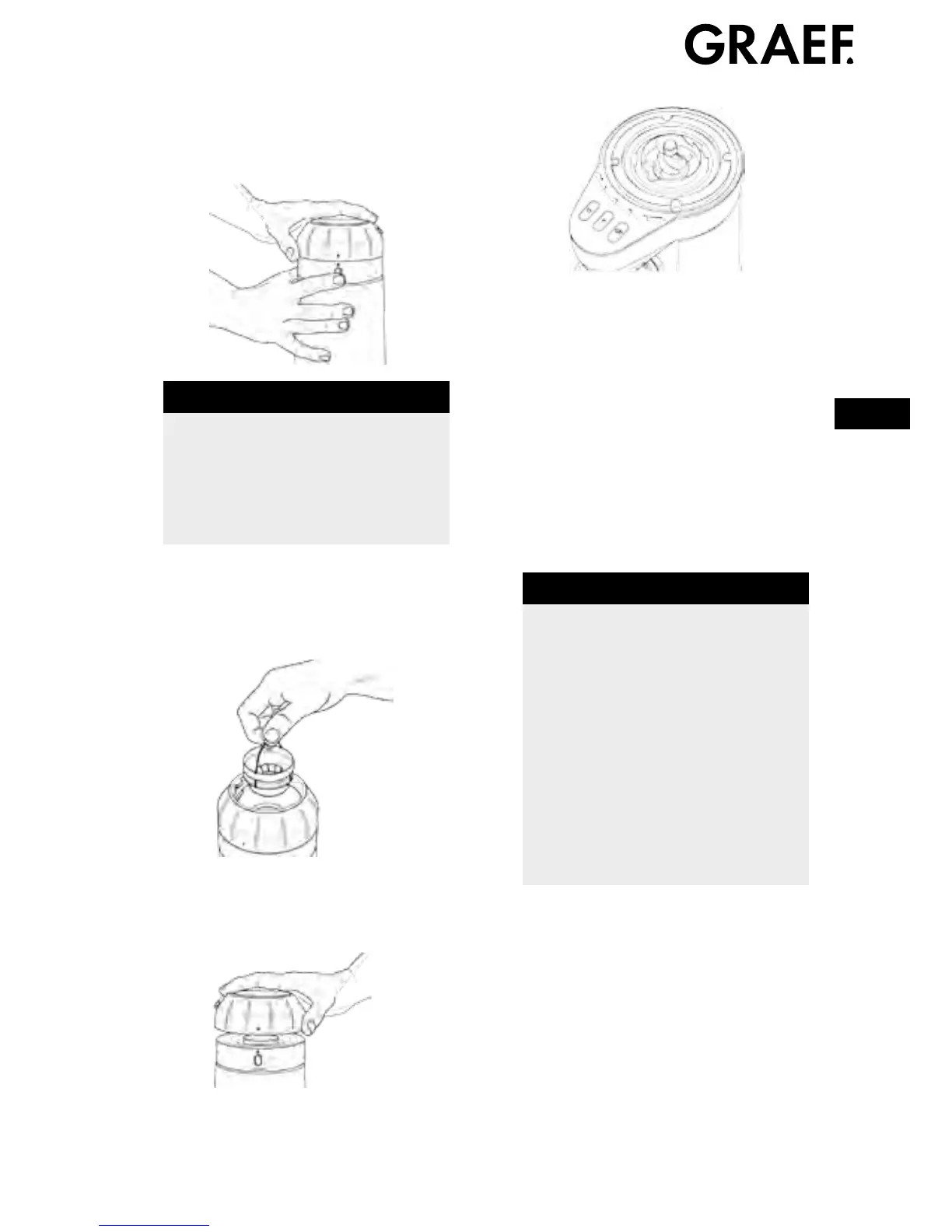 GRAEF.