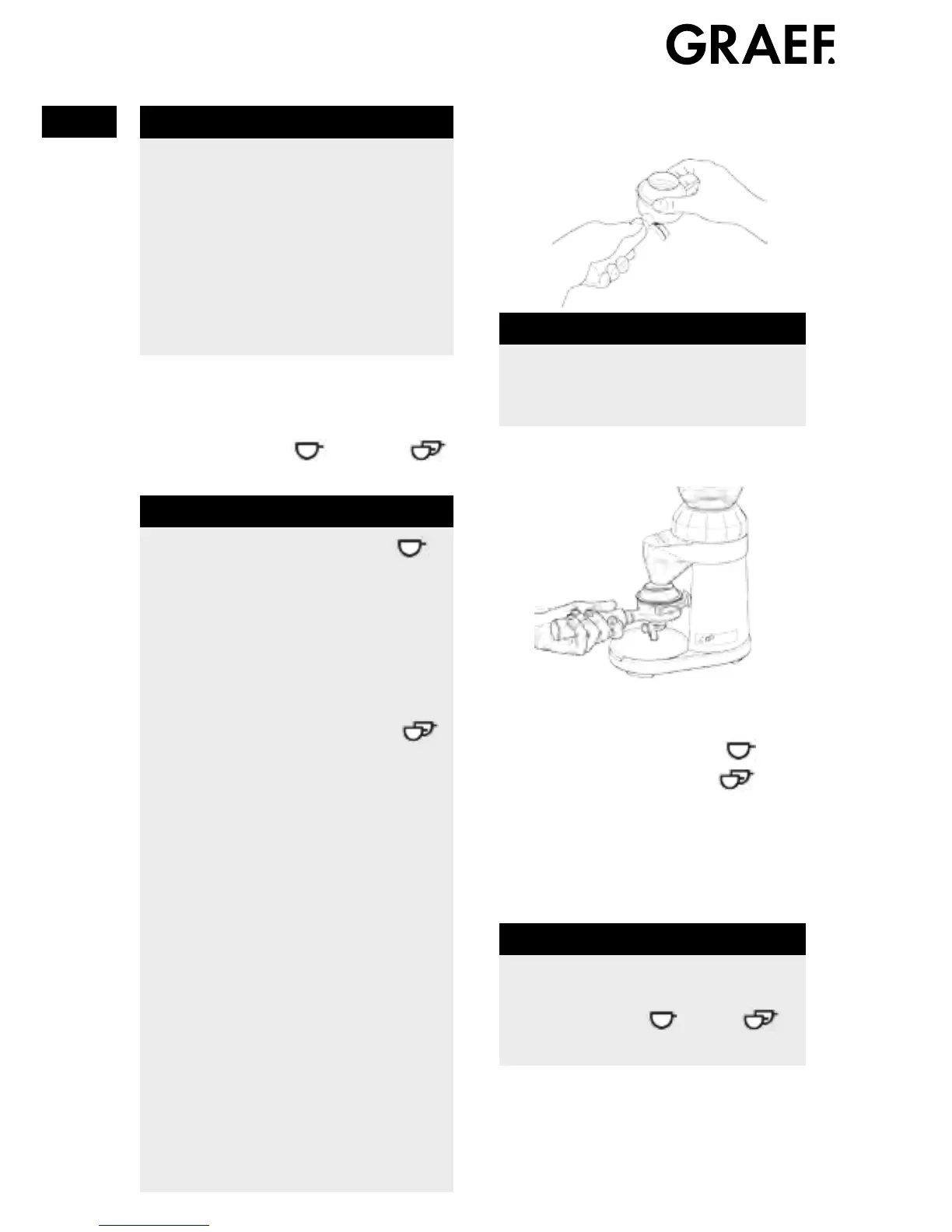 GRAEF.