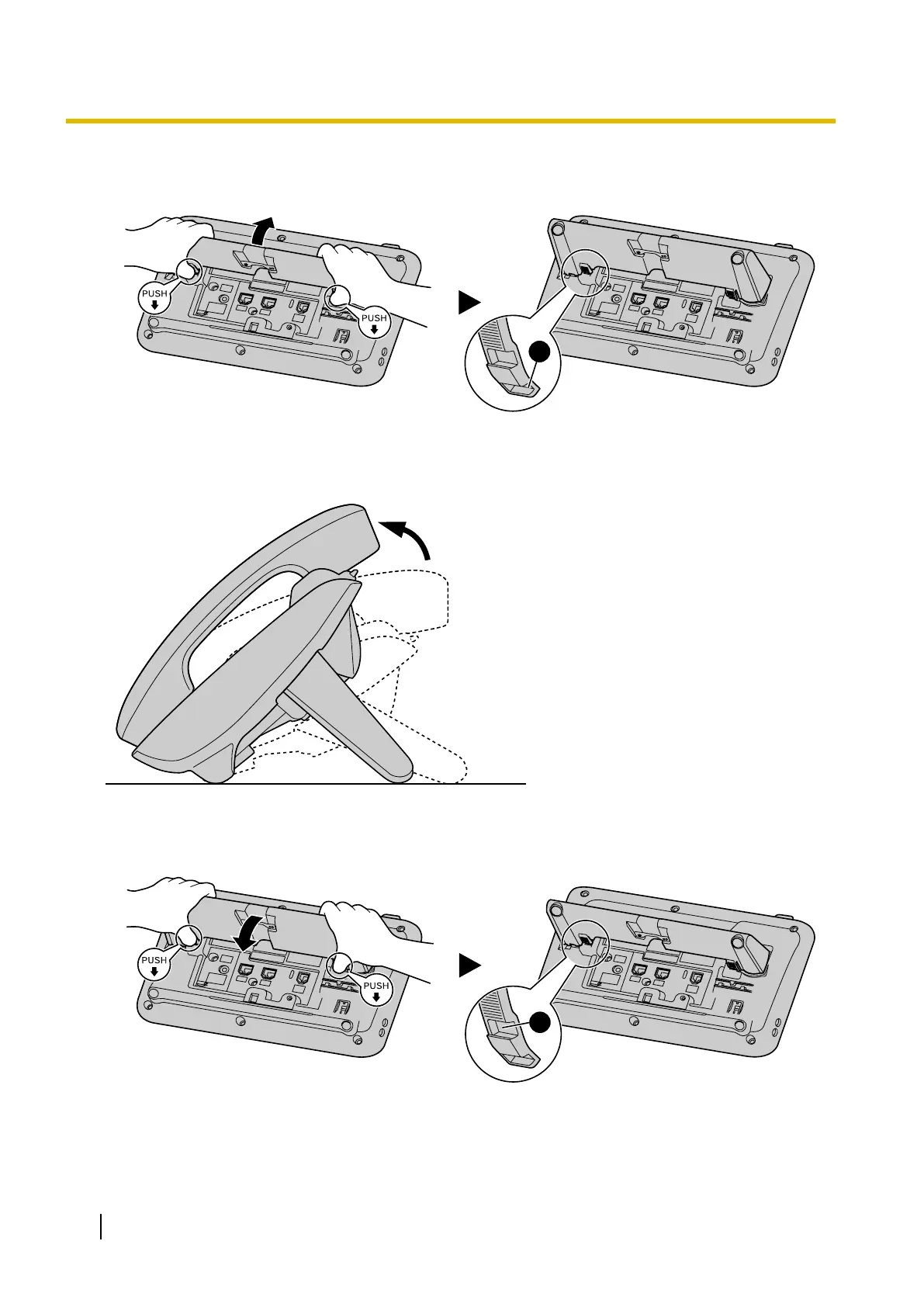 PUSH

PUSH

PUSH

PUSH