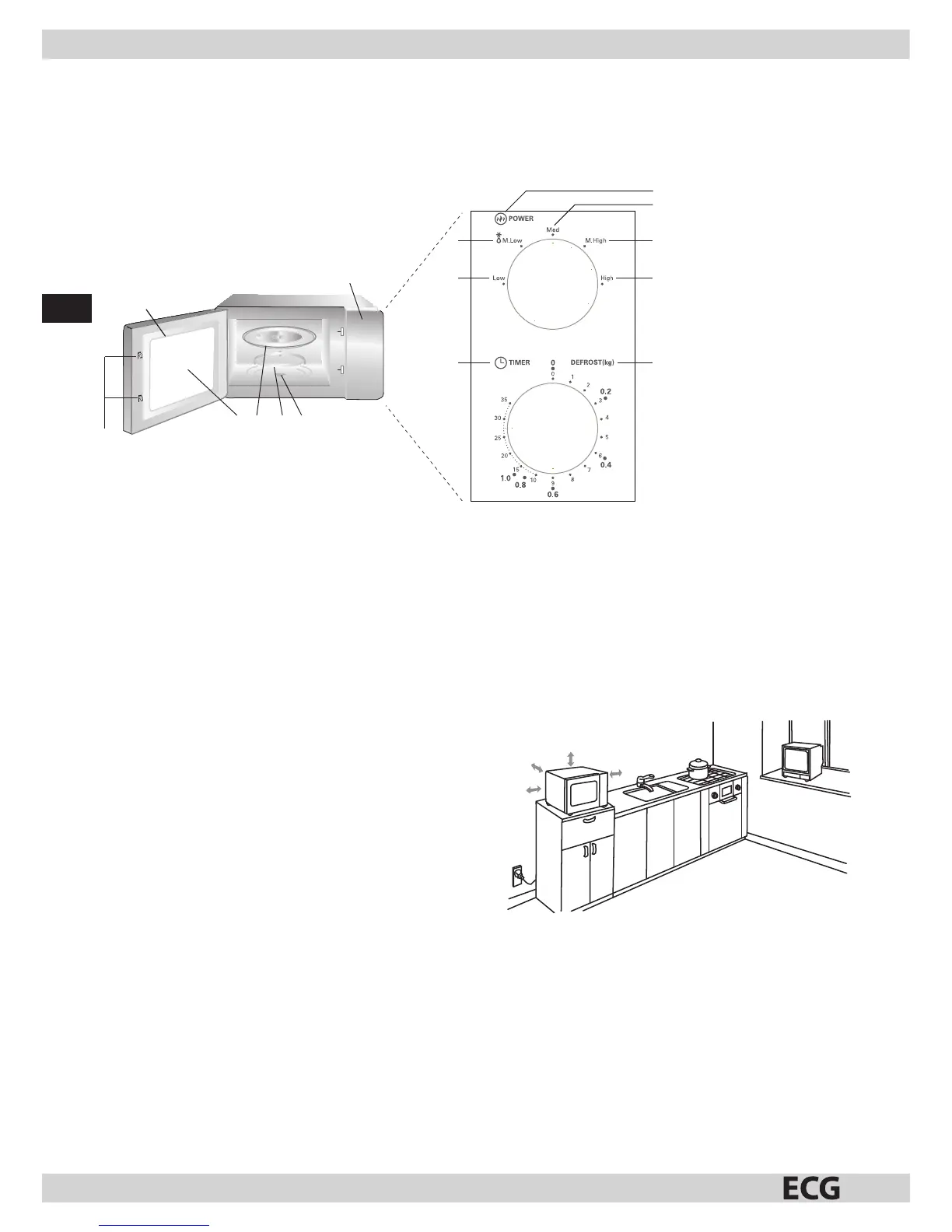 POWER

Med

M.Low

M.High

Low

High

TIMER

DEFROST(kg)

0

0

1

2

3

0.2

4

5

6

0.4

7

8

9

0.6

10

0.8

15

1.0

20

25

30

35

ECG