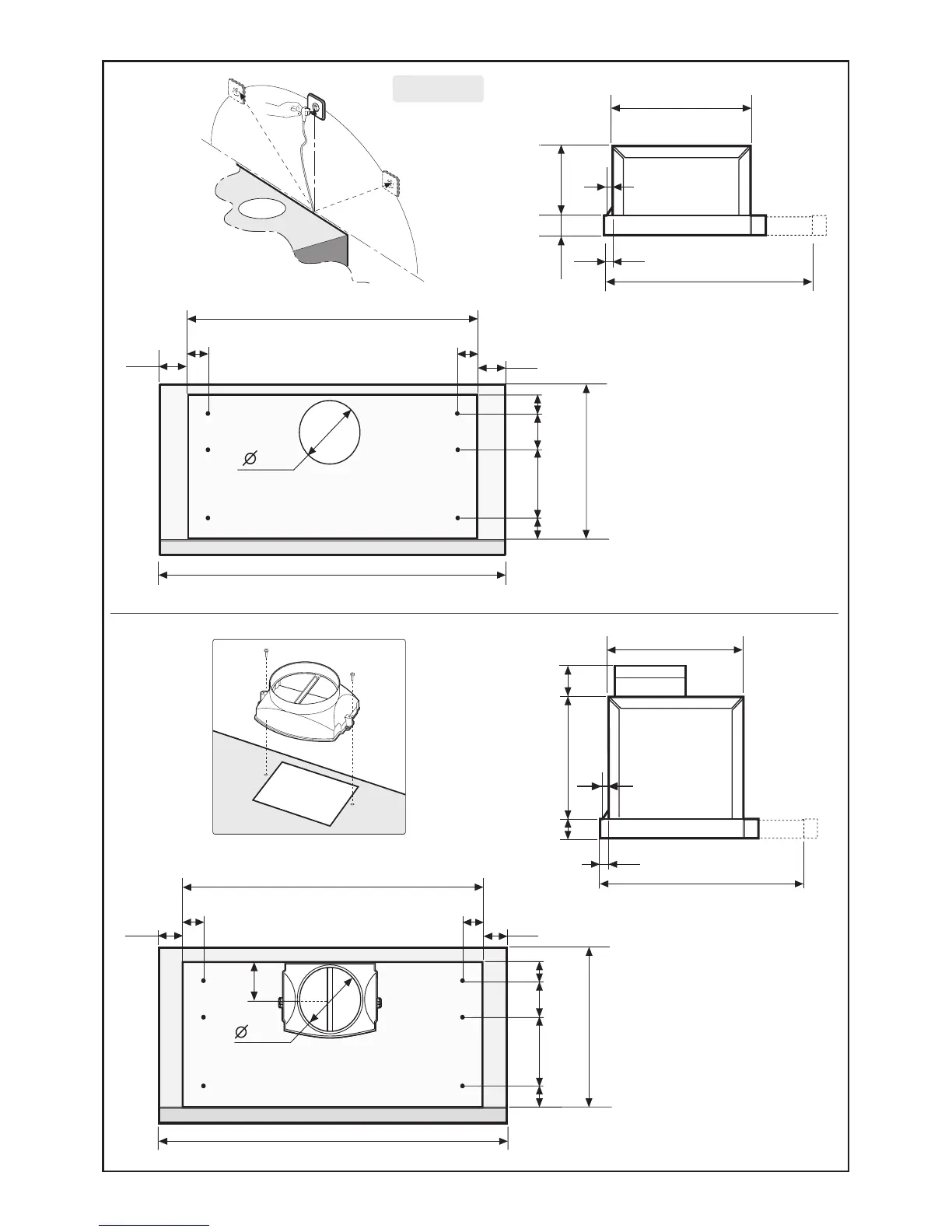 $\varnothing$

$\varnothing$