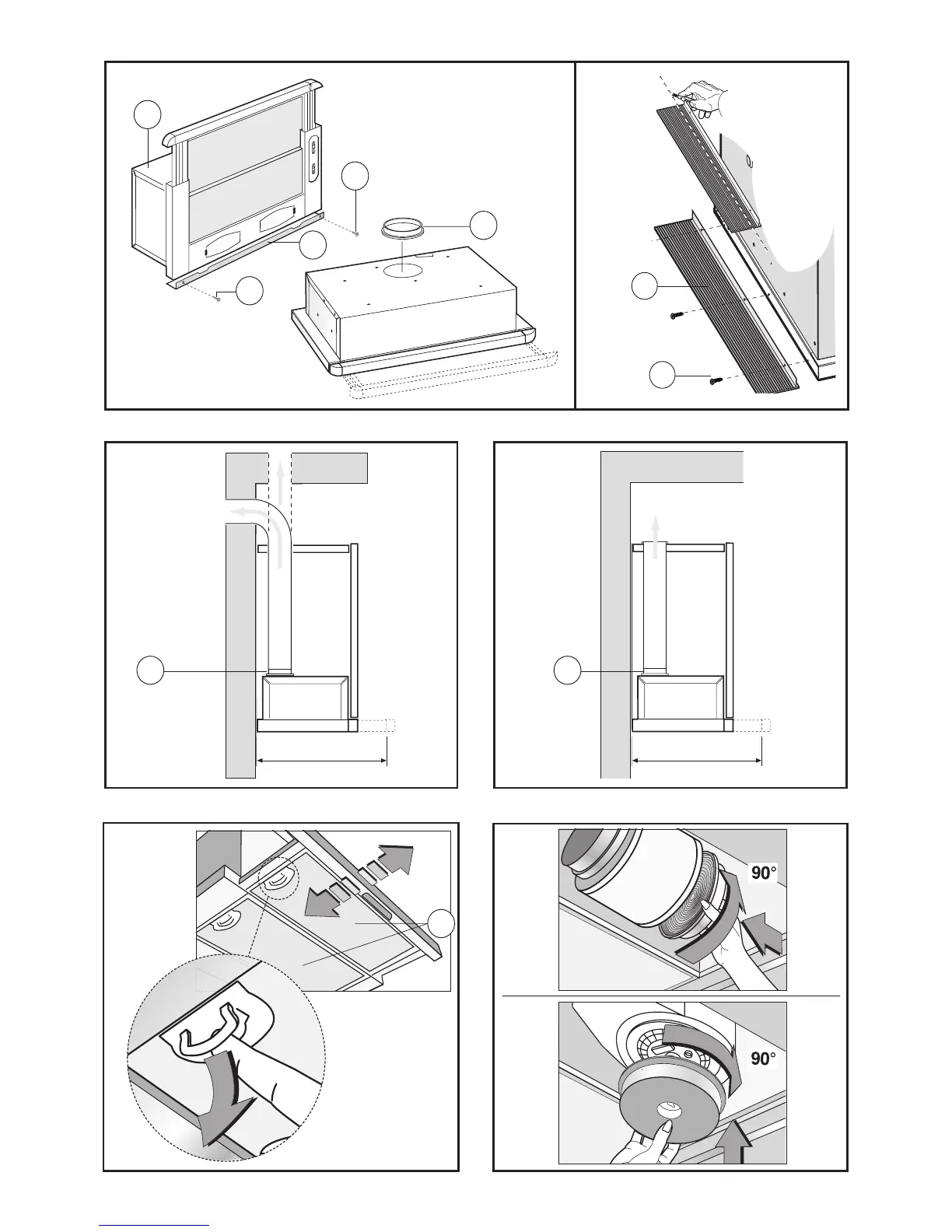 90°

90°