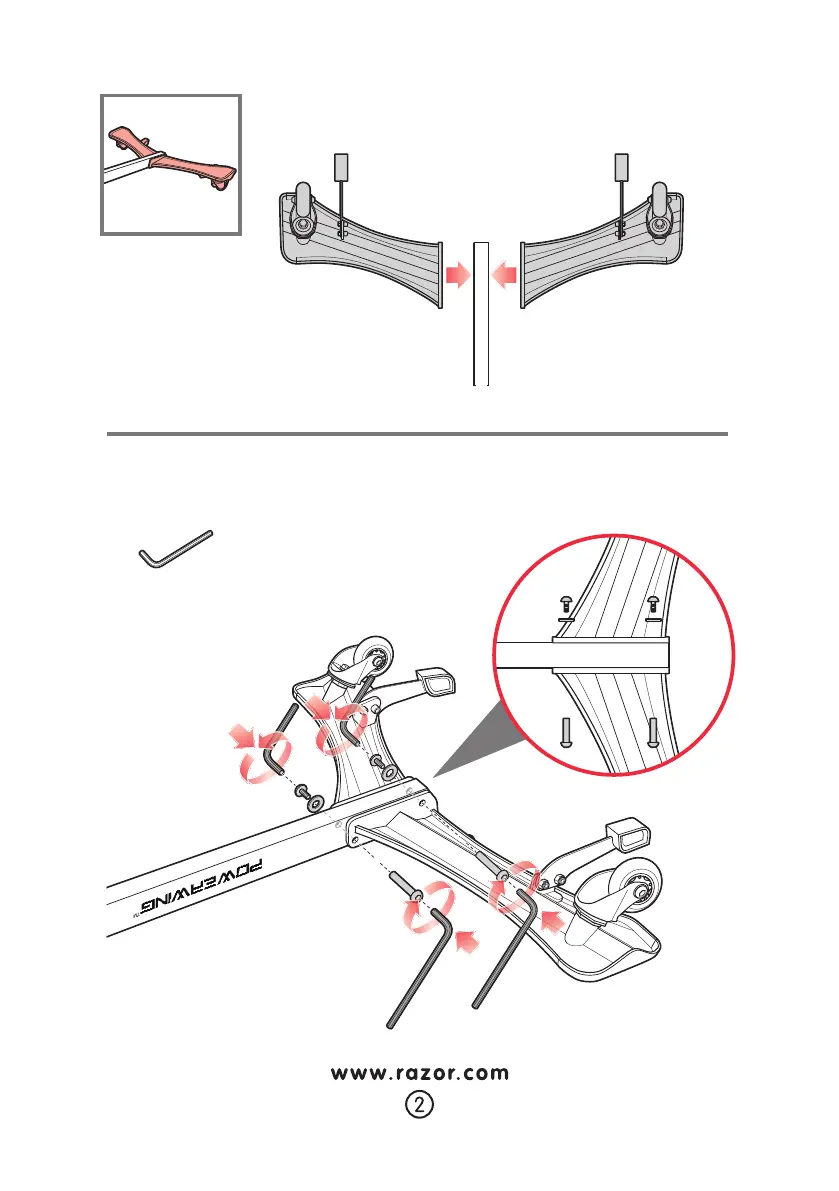 POWERWING

www.razor.com

2