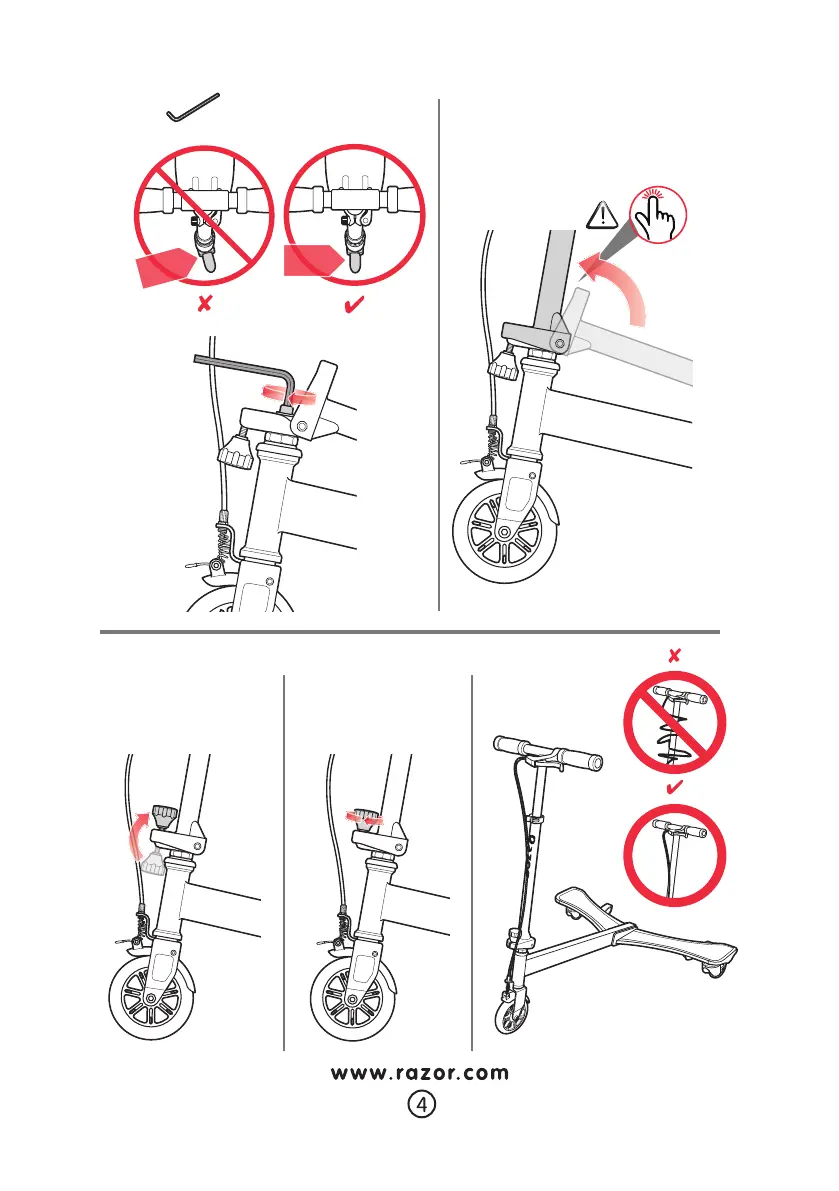 www.razor.com

4