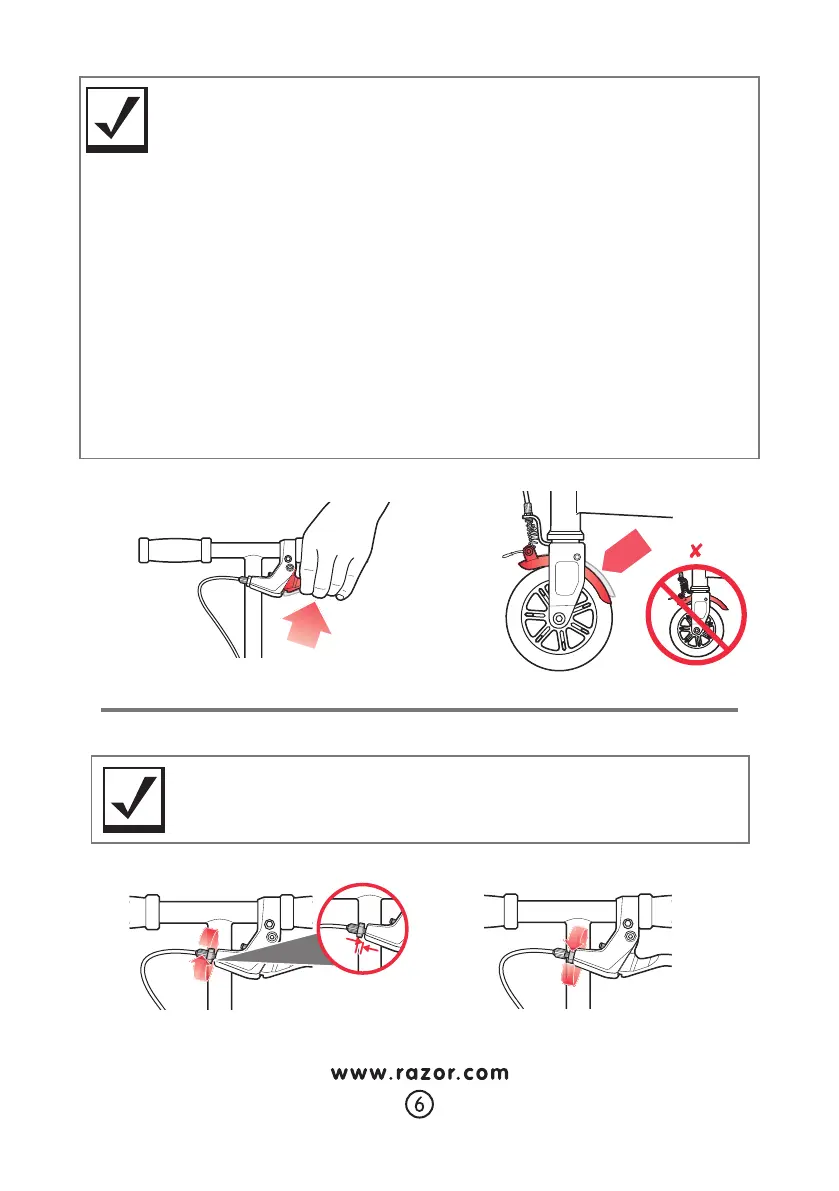 www.razor.com

6