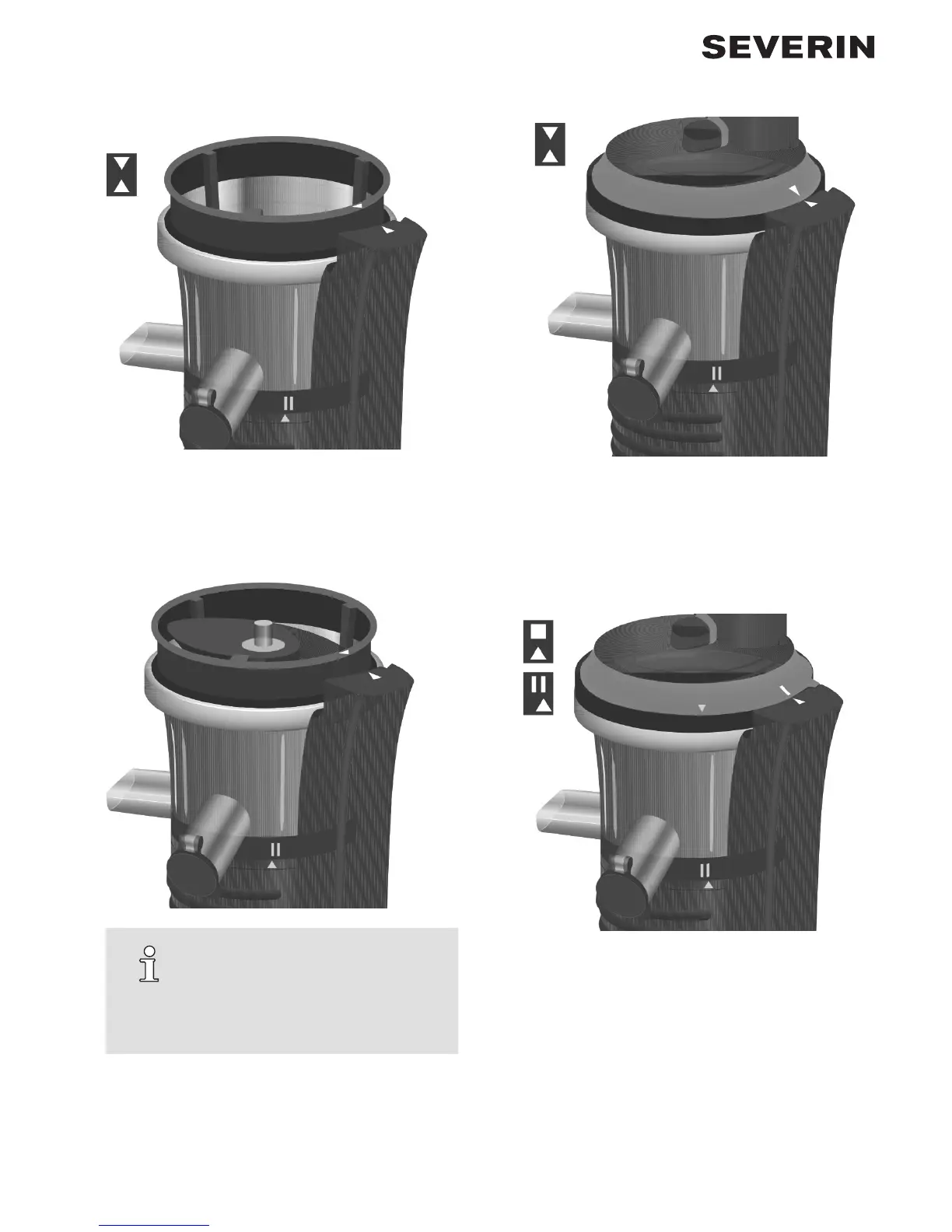 SEVERIN

II

II

II

I

II