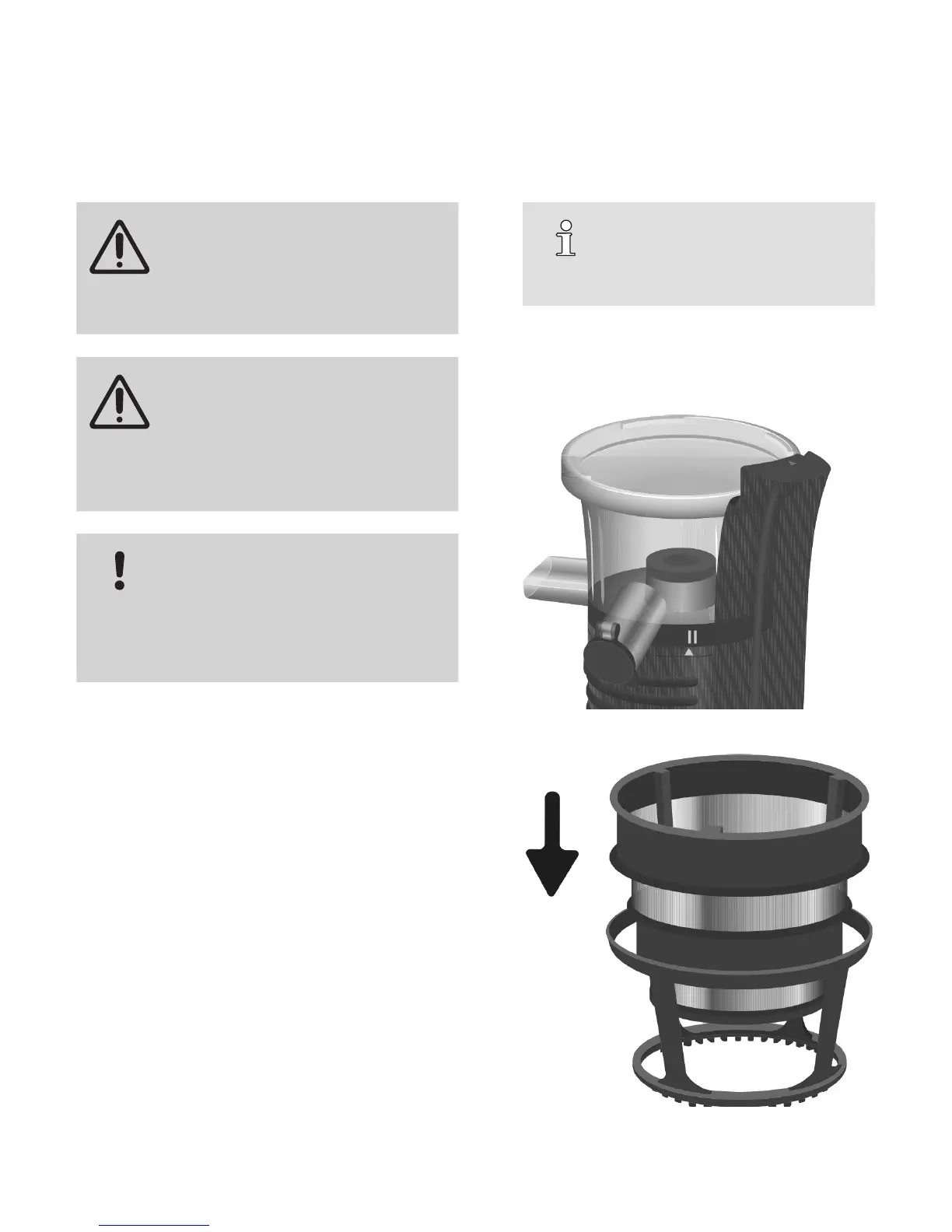 II