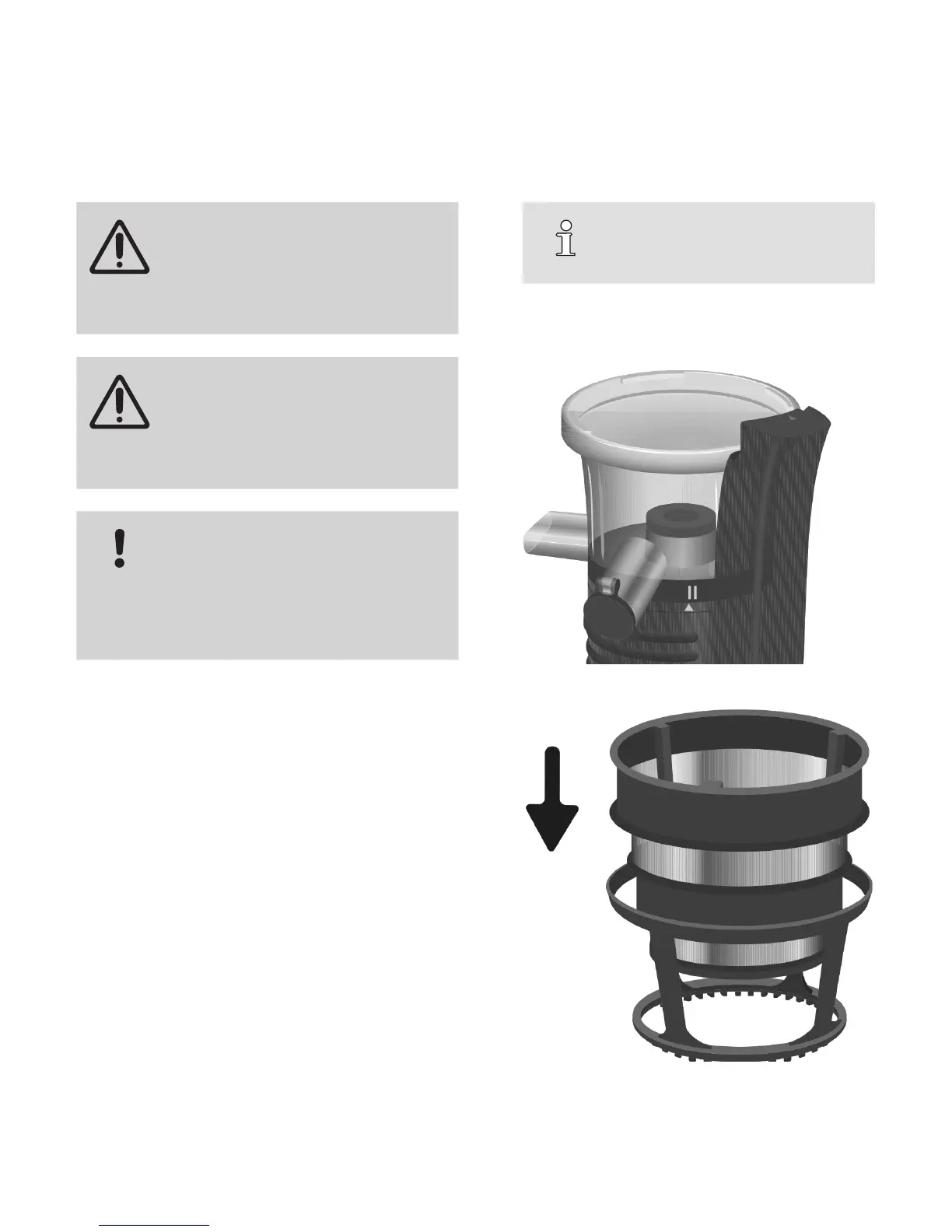 II