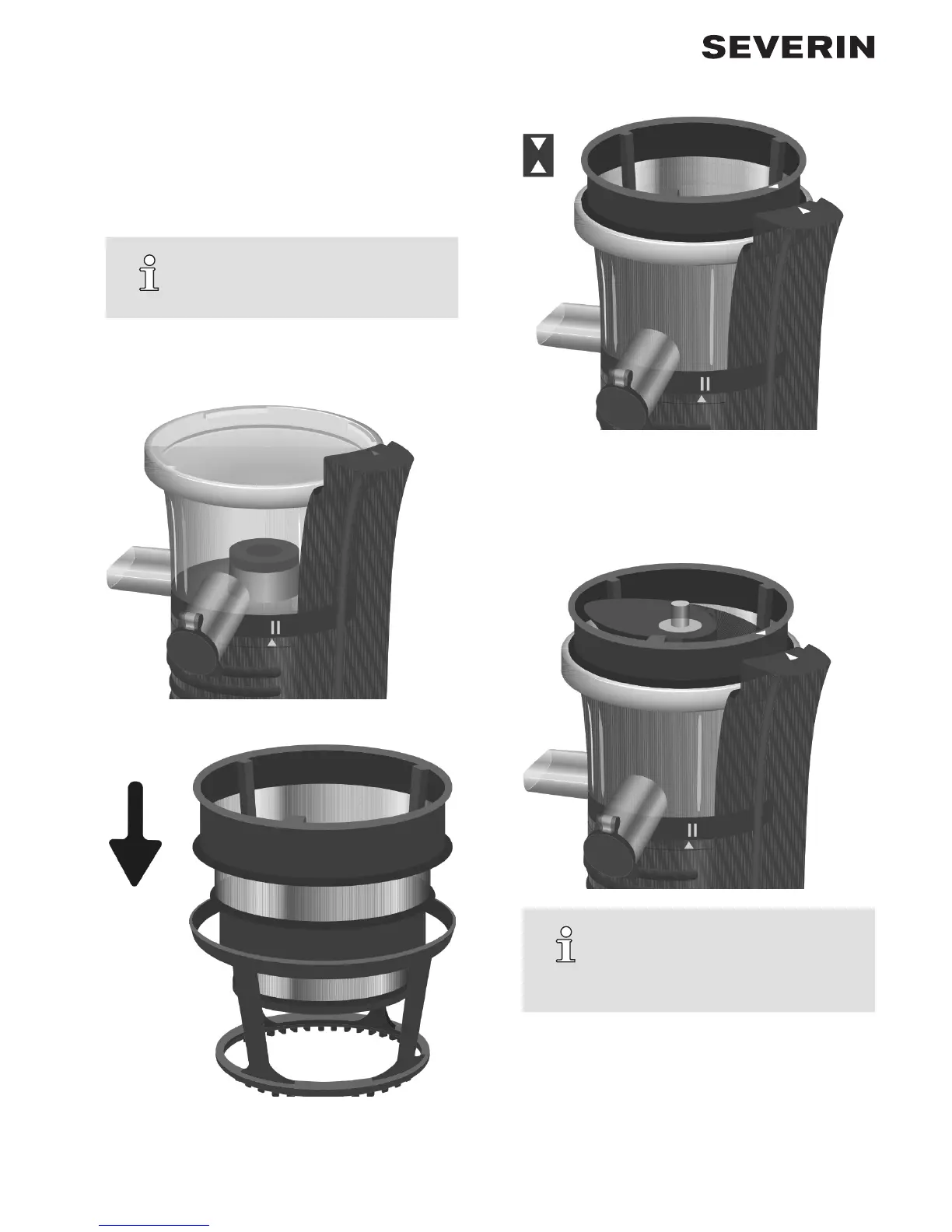 SEVERIN