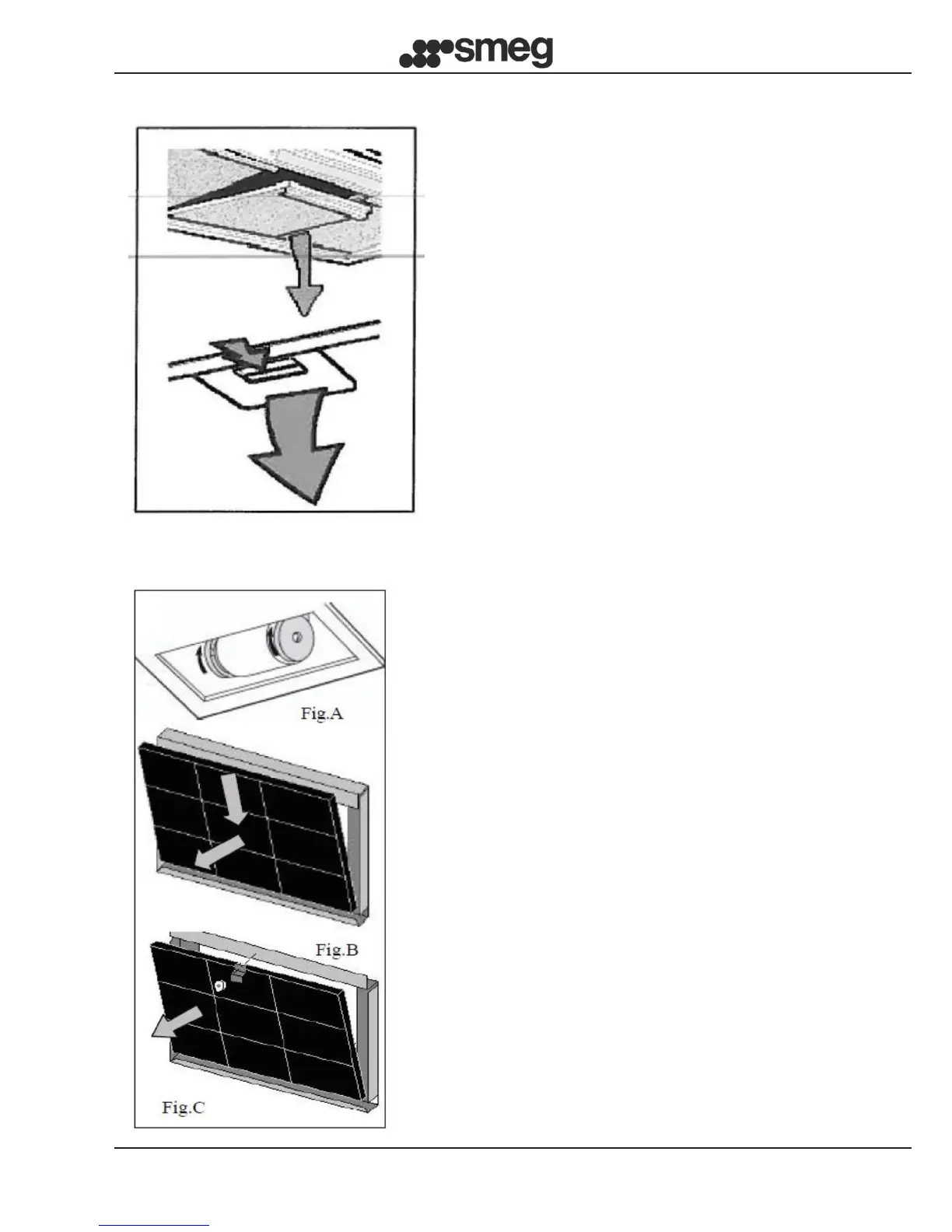 smeg

Fig.A

Fig.B

Fig.C