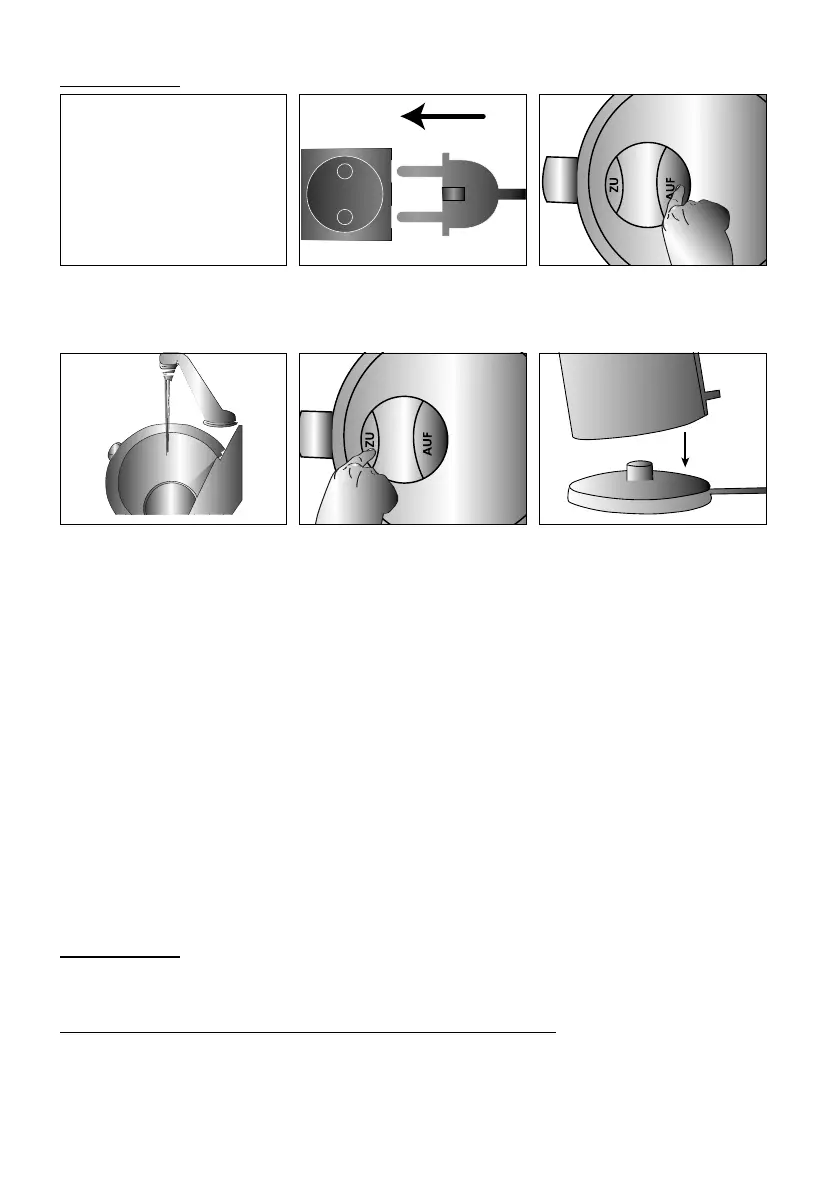 ZU
AUF

ZU
AUF