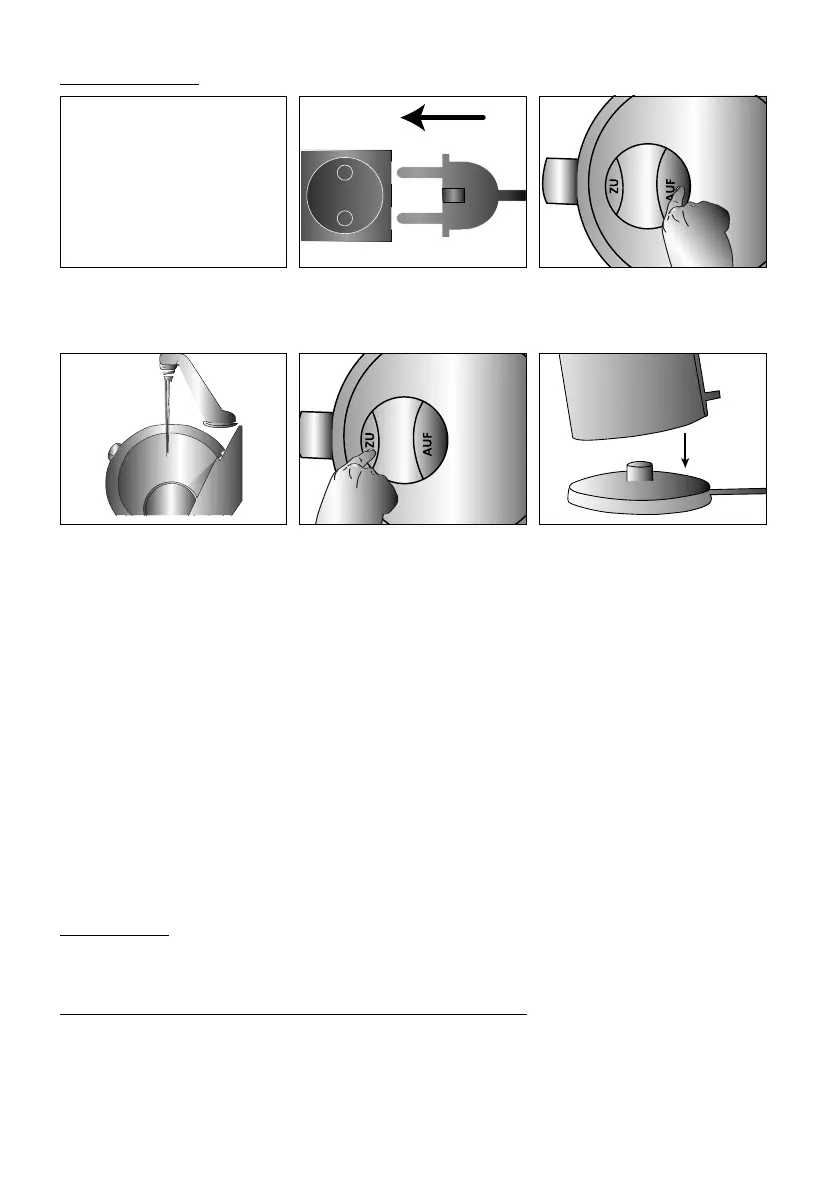 ZU
AUF

ZU
AUF