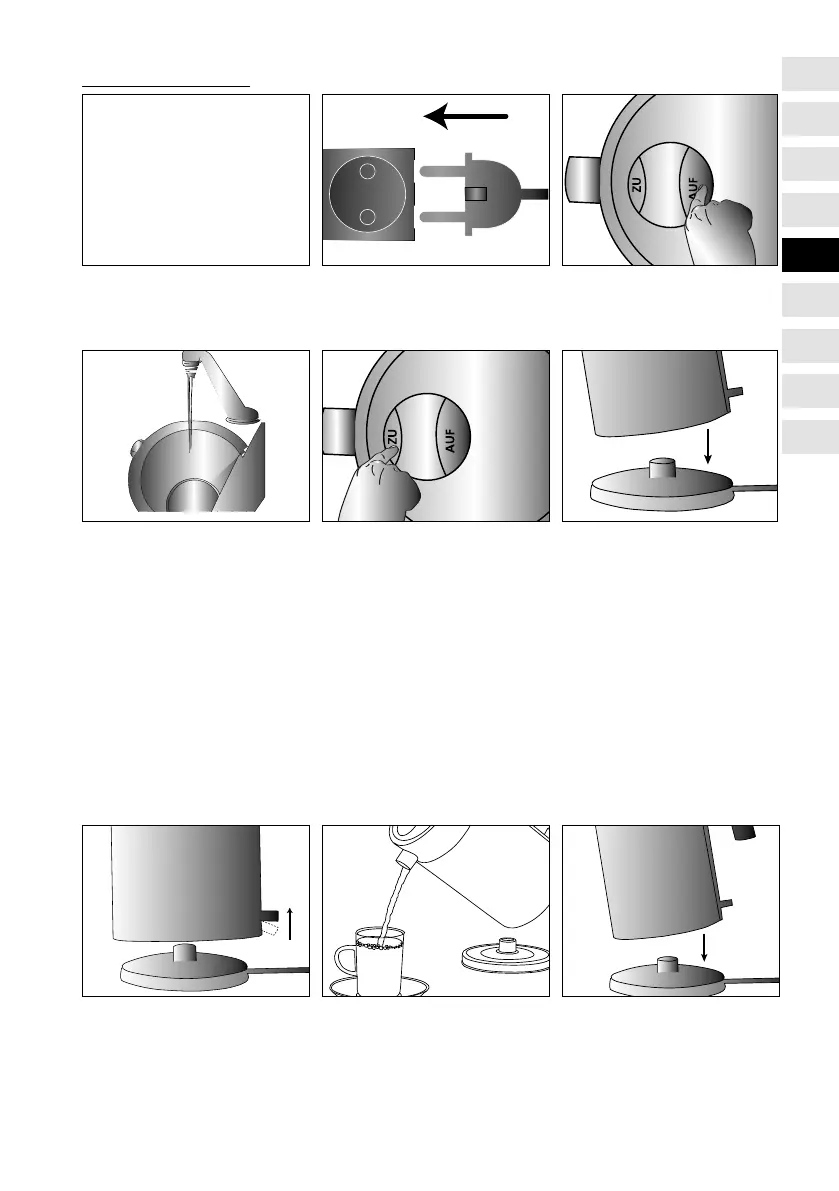 ZU

AUF

ZU

AUF