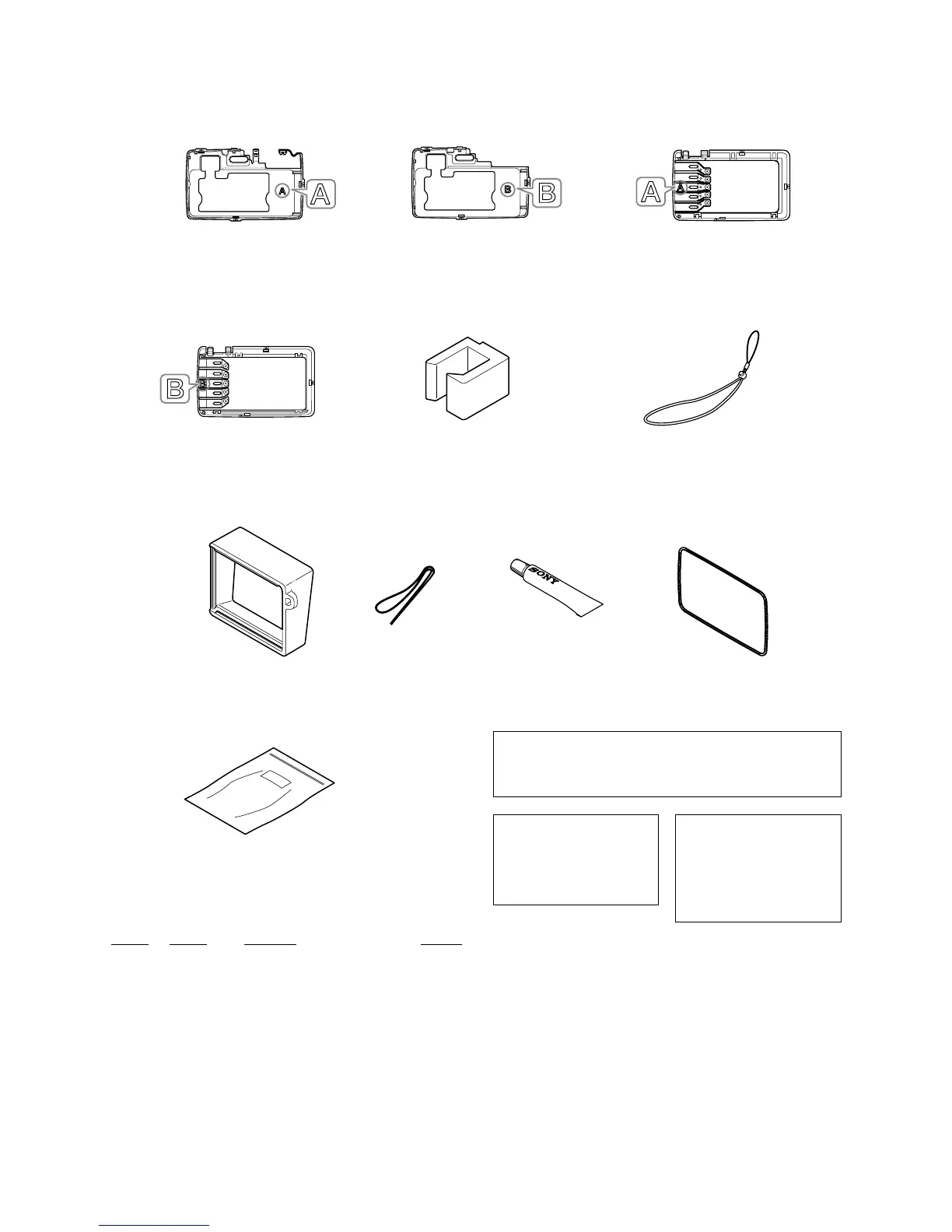 A A

B B

A A

B B

SONY