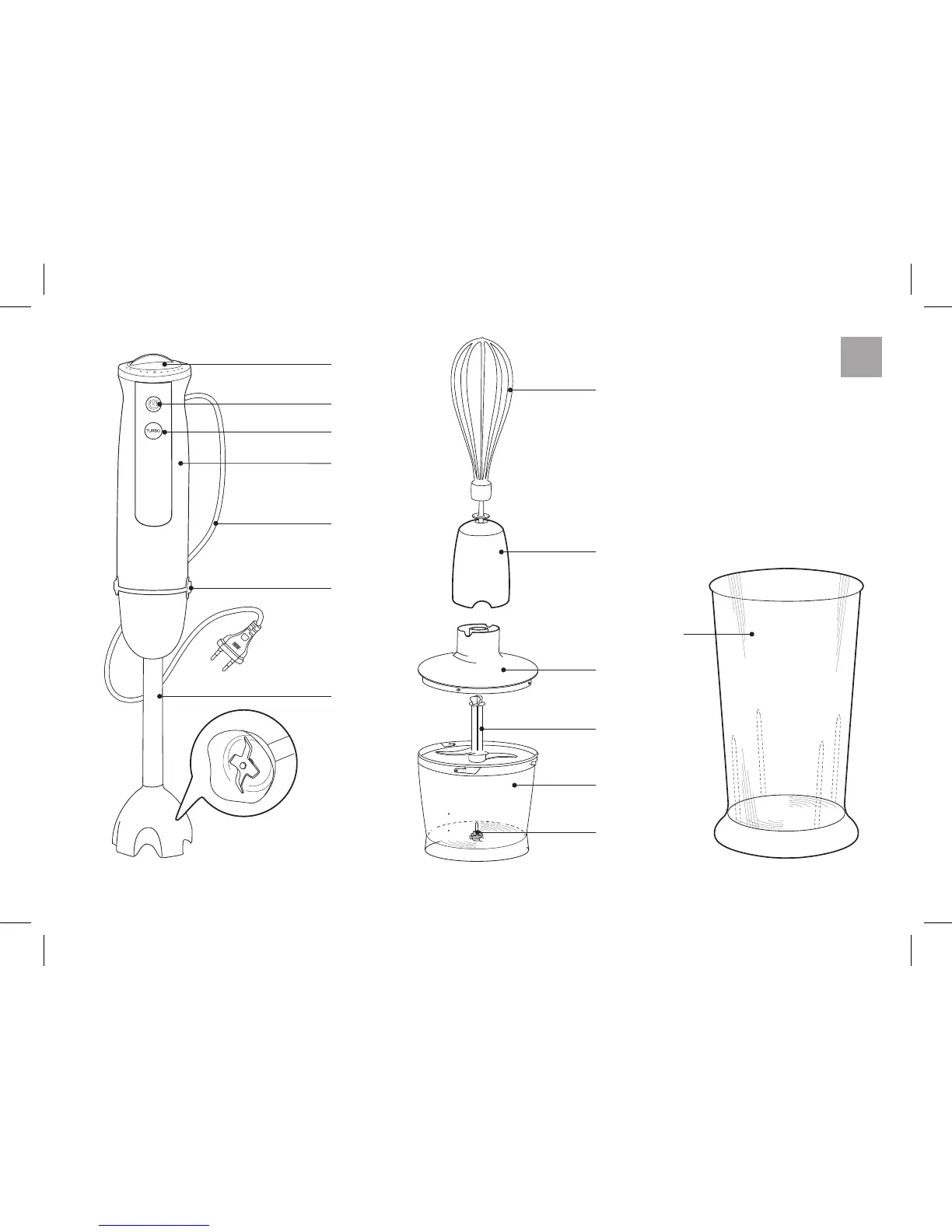 TURBO