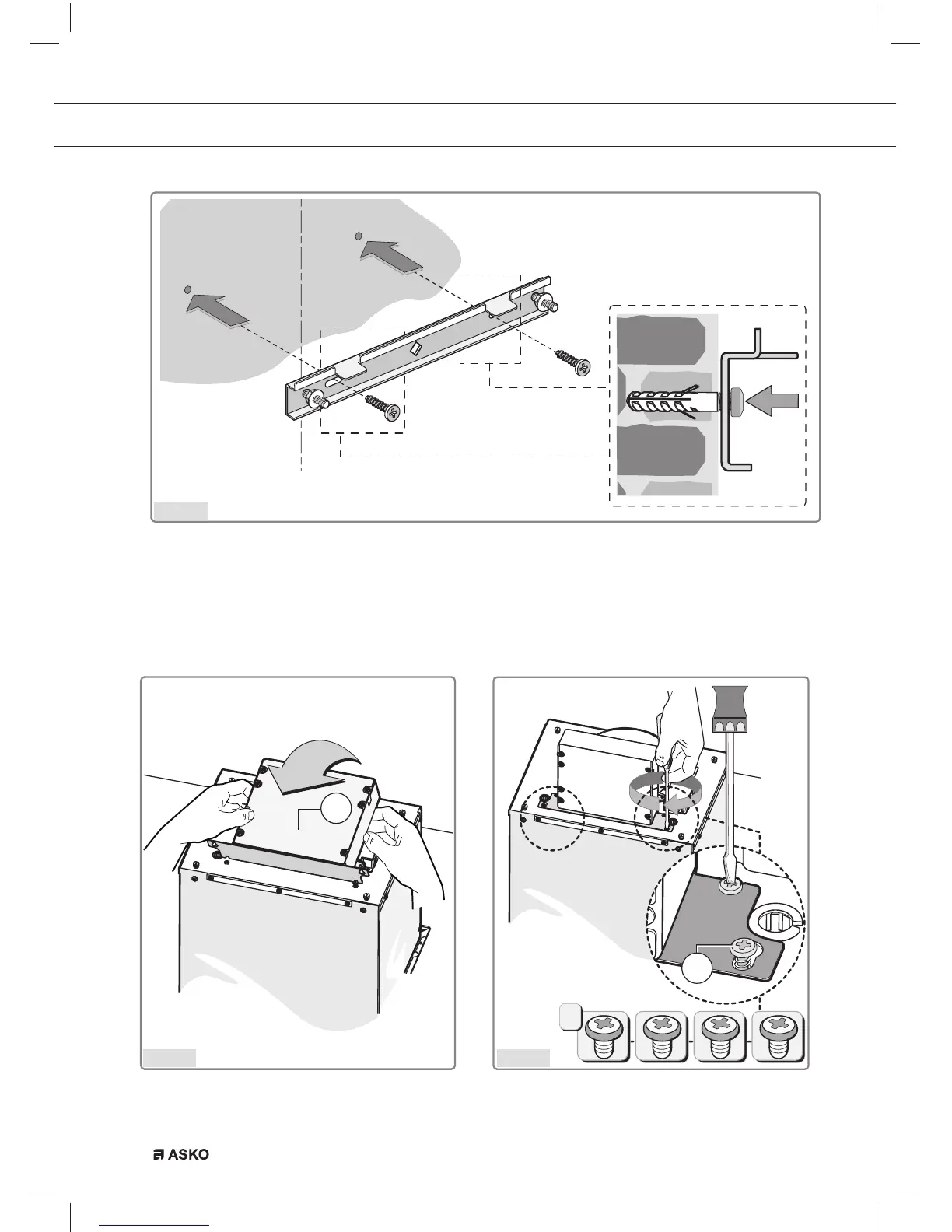 ASKO