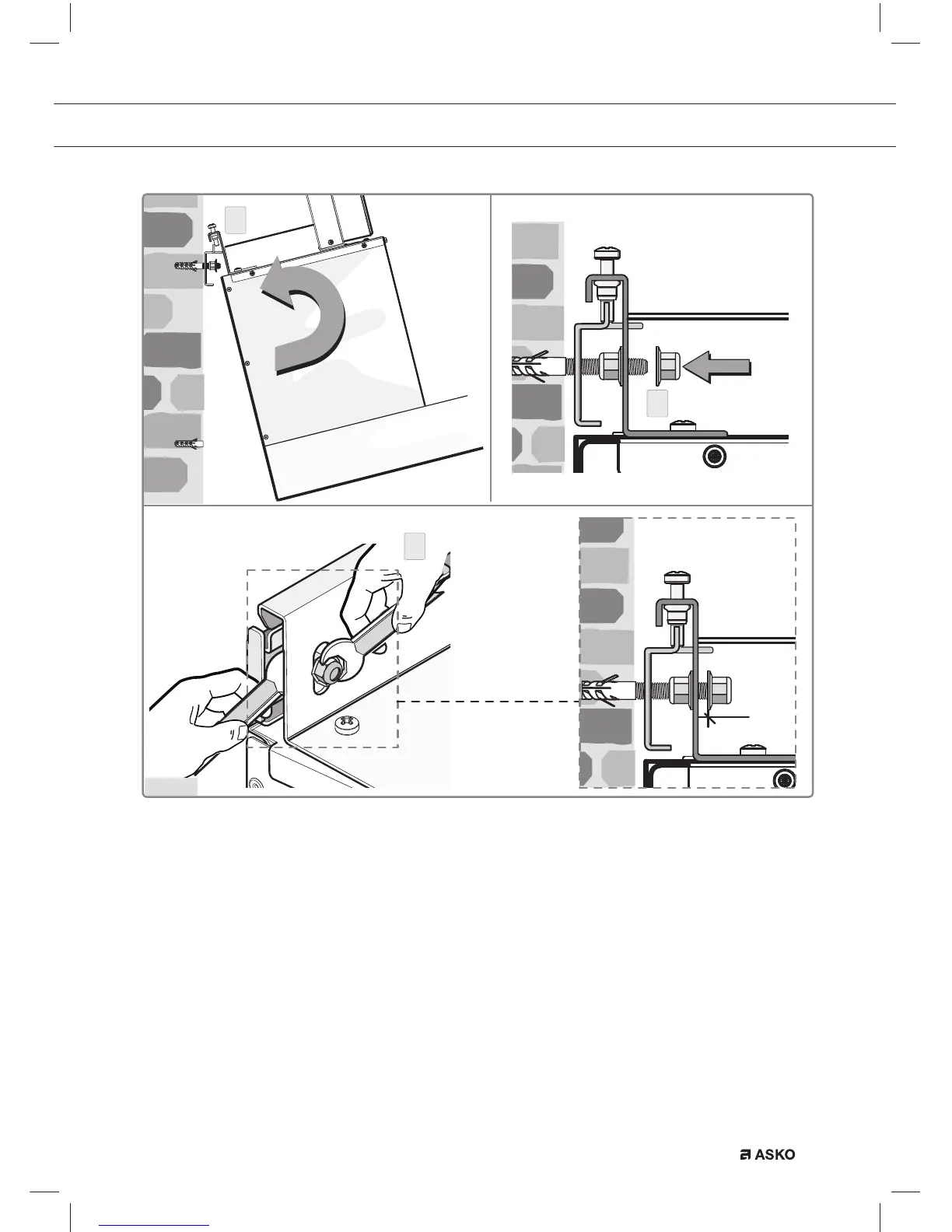 ASKO