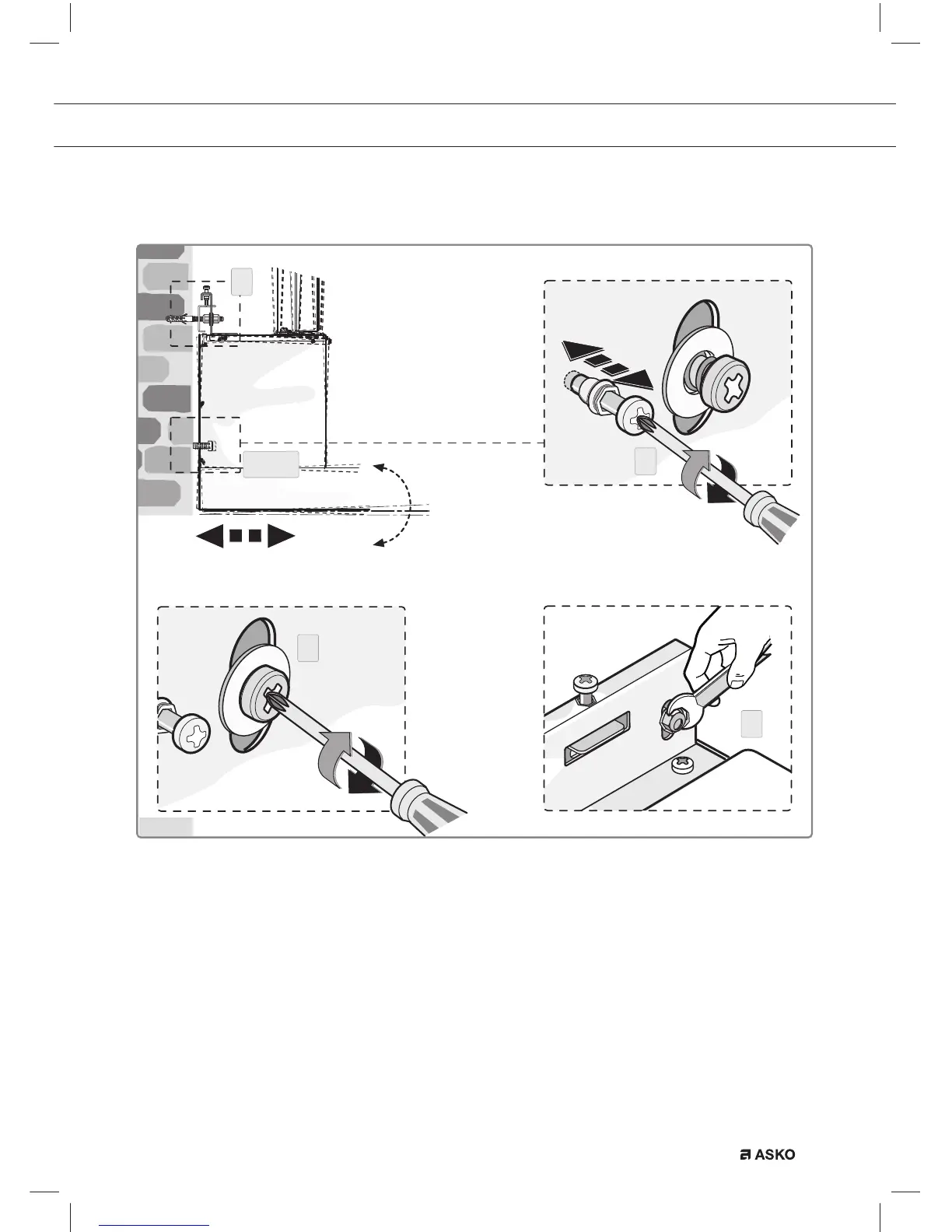 ASKO